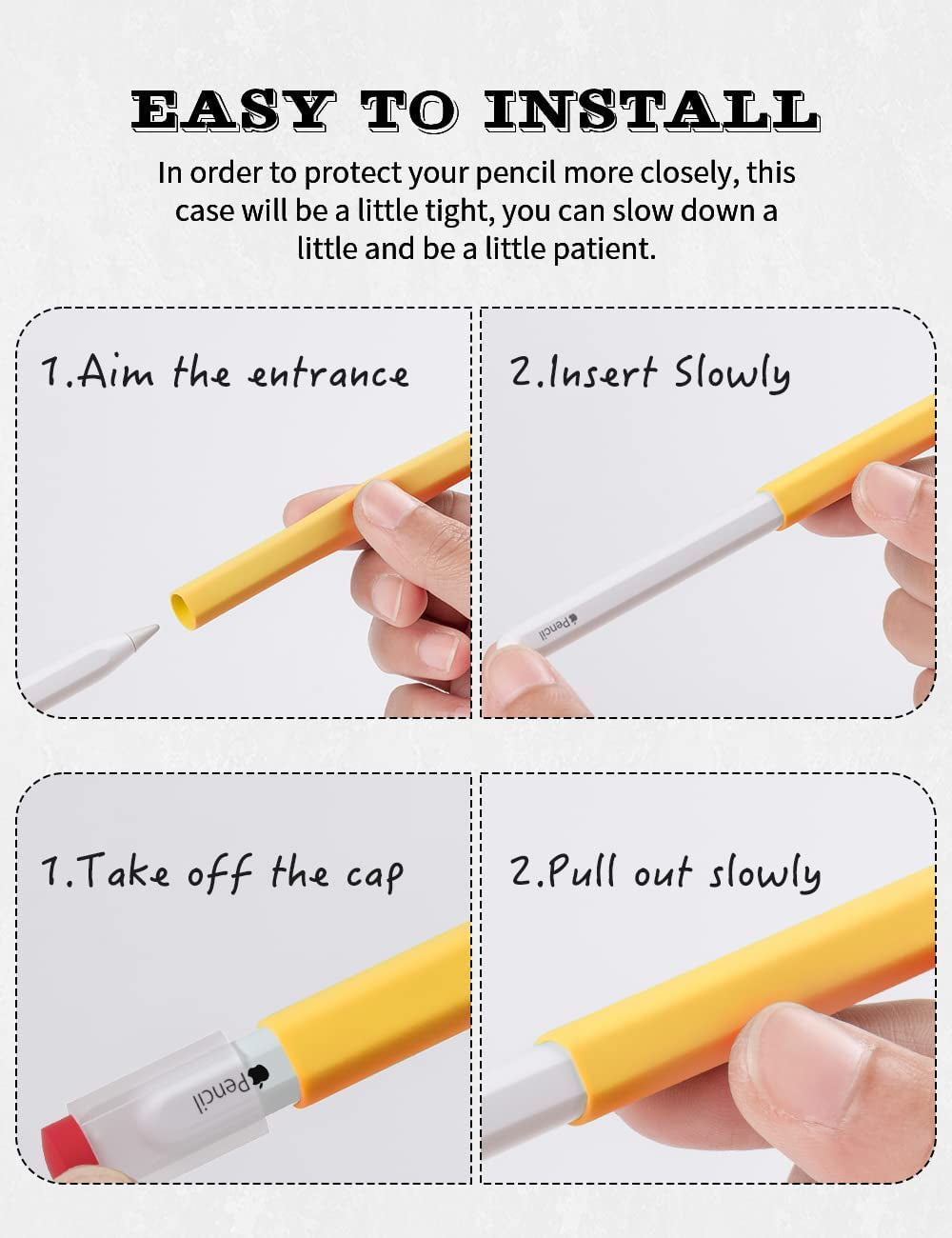 EASY TO INSTALL

In order to protect your pencil more closely, this case will be a little tight, you can slow down a little and be a little patient.

1.Aim the entrance

2.Insert Slowly

Pencil

1.Take off the cap

Pencil

2.Pull out slowly