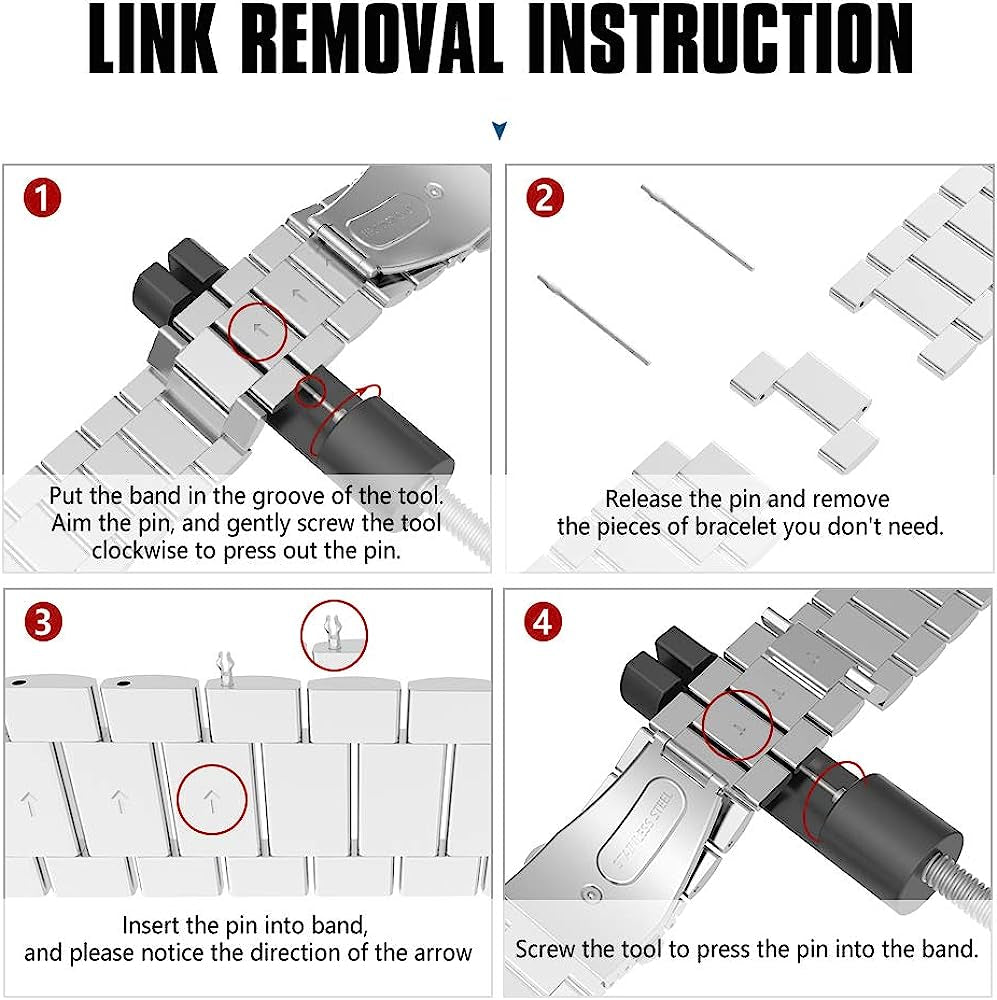 LINK REMOVAL INSTRUCTION

1

Put the band in the groove of the tool. Aim the pin, and gently screw the tool clockwise to press out the pin.

2

Release the pin and remove the pieces of bracelet you don't need.

3

Insert the pin into band, and please notice the direction of the arrow

4

STAINLESS STEEL

Screw the tool to press the pin into the band.