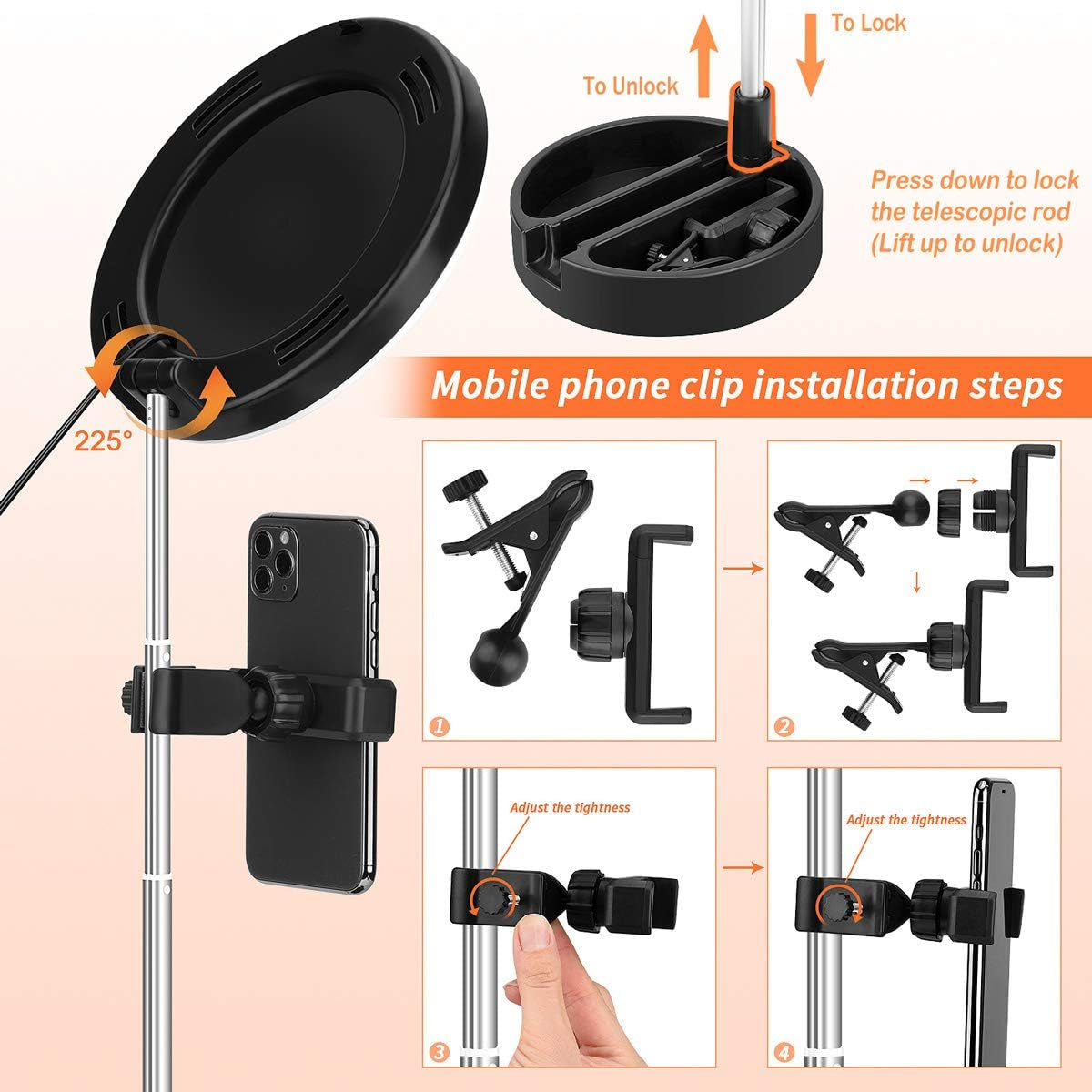 To Lock

To Unlock

Press down to lock the telescopic rod (Lift up to unlock)

225°

Mobile phone clip installation steps

1

2

Adjust the tightness

3

Adjust the tightness

4