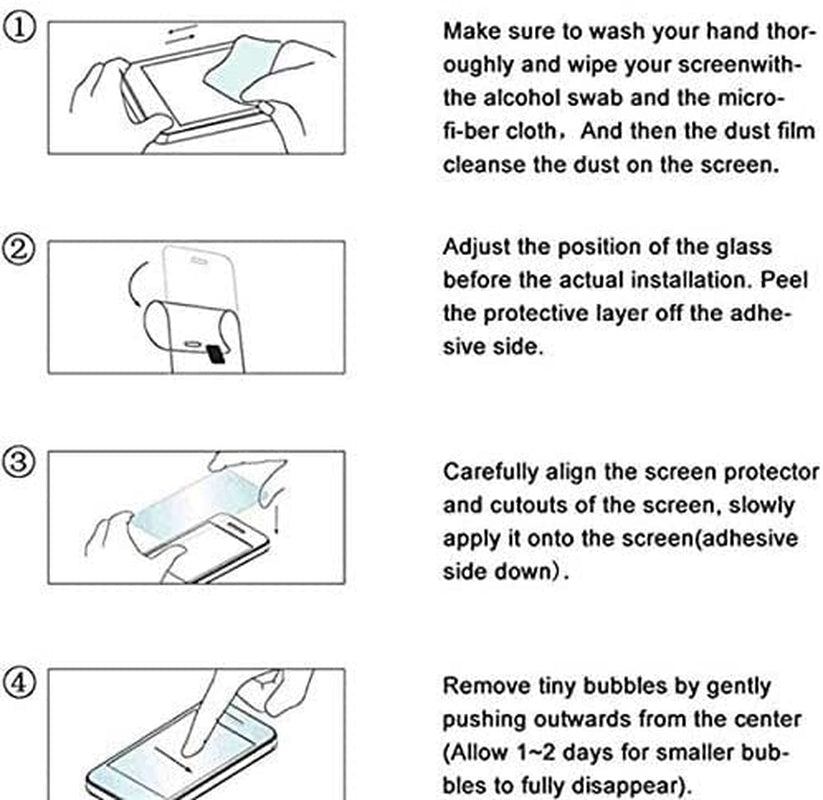 ①

Make sure to wash your hand thoroughly and wipe your screenwiththe alcohol swab and the microfi-ber cloth, And then the dust film cleanse the dust on the screen.

②

Adjust the position of the glass before the actual installation. Peel the protective layer off the adhesive side.

③

Carefully align the screen protector and cutouts of the screen, slowly apply it onto the screen(adhesive side down).

④

Remove tiny bubbles by gently pushing outwards from the center (Allow 1~2 days for smaller bubbles to fully disappear).