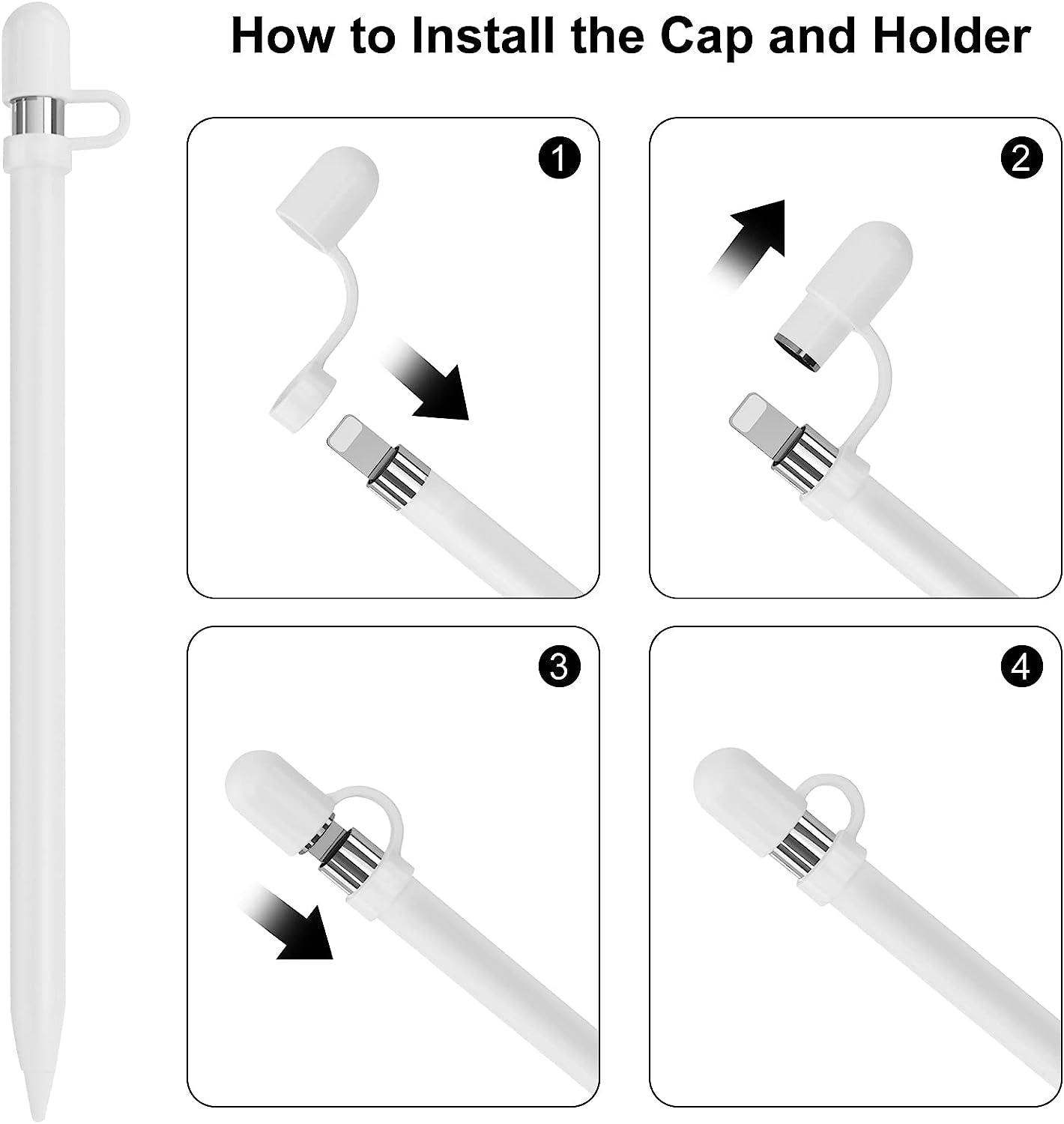 How to Install the Cap and Holder

1

2

3

4