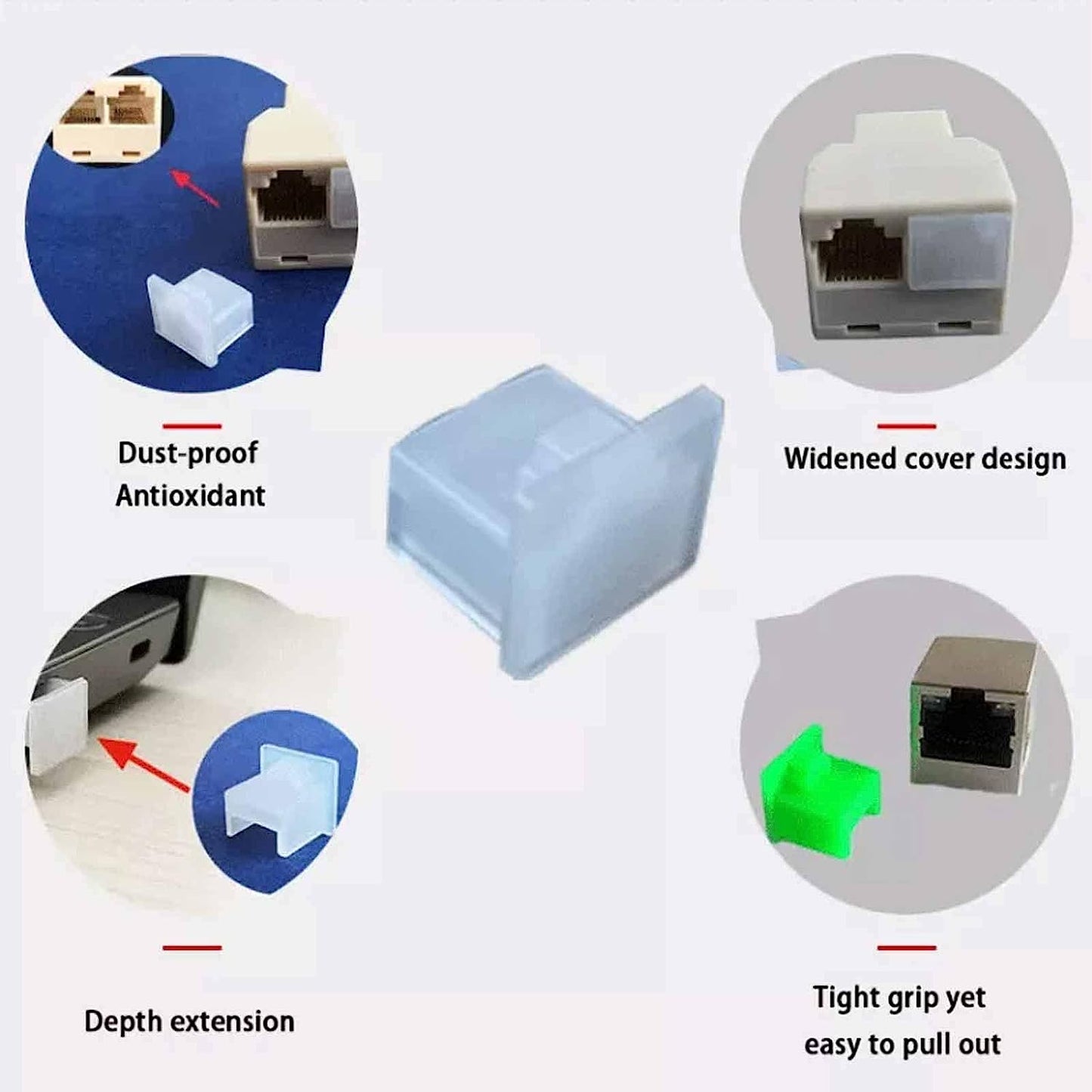 Dust-proof
Antioxidant

Widened cover design

Depth extension

Tight grip yet
easy to pull out