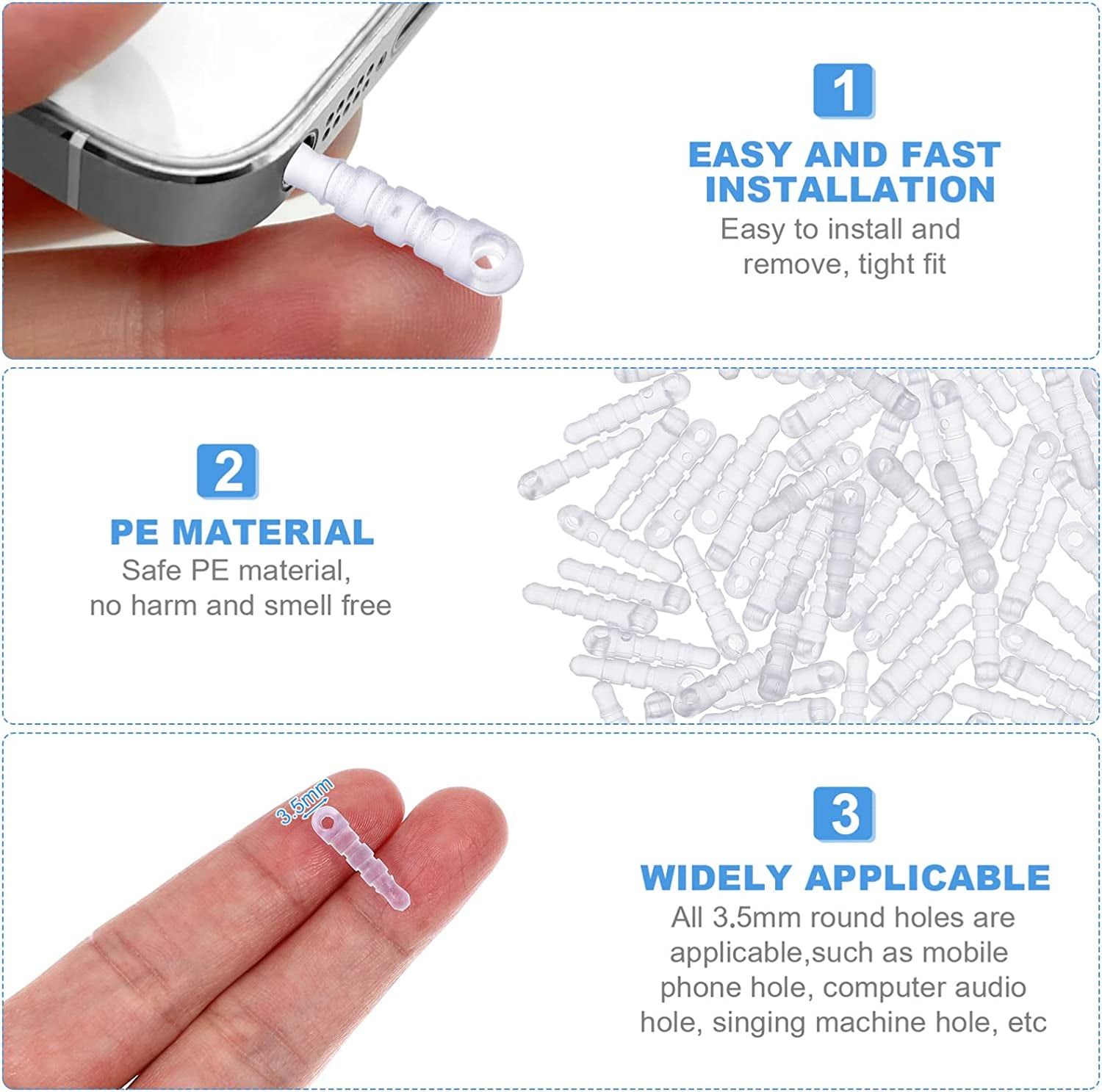 1

EASY AND FAST INSTALLATION

Easy to install and remove, tight fit

2

PE MATERIAL

Safe PE material, no harm and smell free

3.5mm

3

WIDELY APPLICABLE

All 3.5mm round holes are applicable,such as mobile phone hole, computer audio hole, singing machine hole, etc