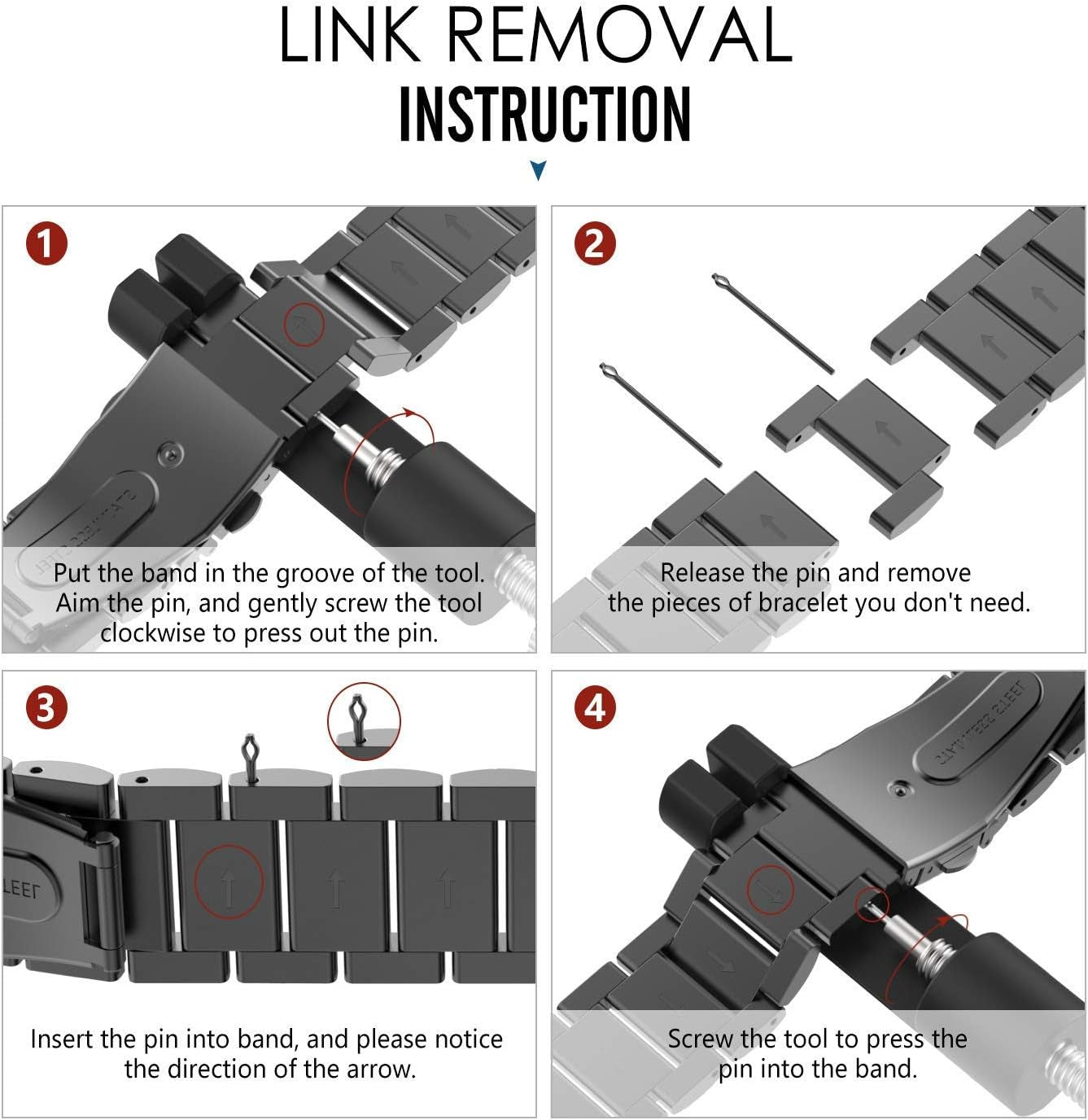 LINK REMOVAL
INSTRUCTION

1

Put the band in the groove of the tool. Aim the pin, and gently screw the tool clockwise to press out the pin.

2

Release the pin and remove the pieces of bracelet you don't need.

3

Insert the pin into band, and please notice the direction of the arrow.

4

Screw the tool to press the pin into the band.