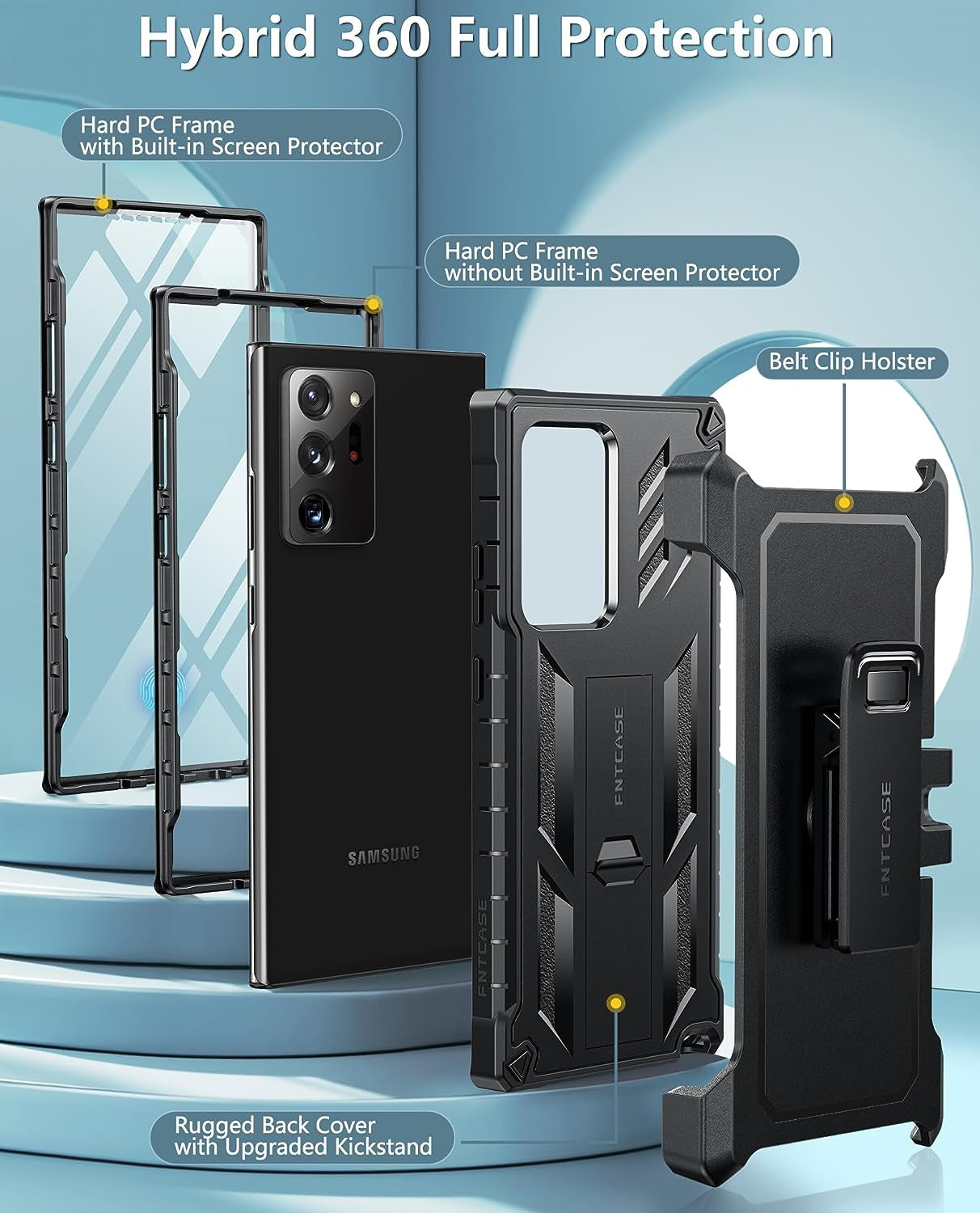 Hybrid 360 Full Protection

Hard PC Frame with Built-in Screen Protector

Hard PC Frame without Built-in Screen Protector

Belt Clip Holster

SAMSUNG

FNTCASE

FNTCASE

FNTCASE

Rugged Back Cover with Upgraded Kickstand