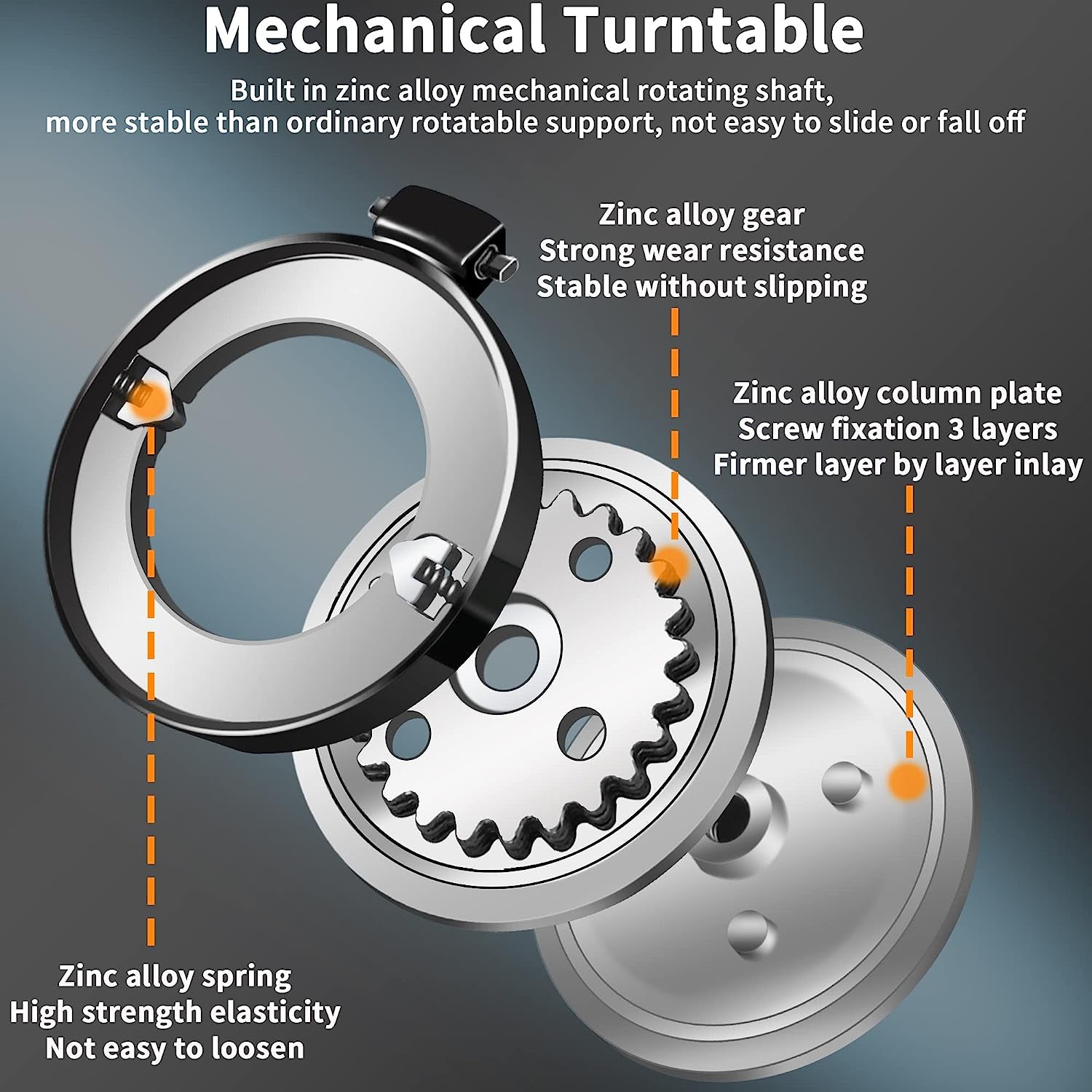 Mechanical Turntable

Built in zinc alloy mechanical rotating shaft, more stable than ordinary rotatable support, not easy to slide or fall off

Zinc alloy gear
Strong wear resistance
Stable without slipping

Zinc alloy column plate
Screw fixation 3 layers
Firmer layer by layer inlay

Zinc alloy spring
High strength elasticity
Not easy to loosen