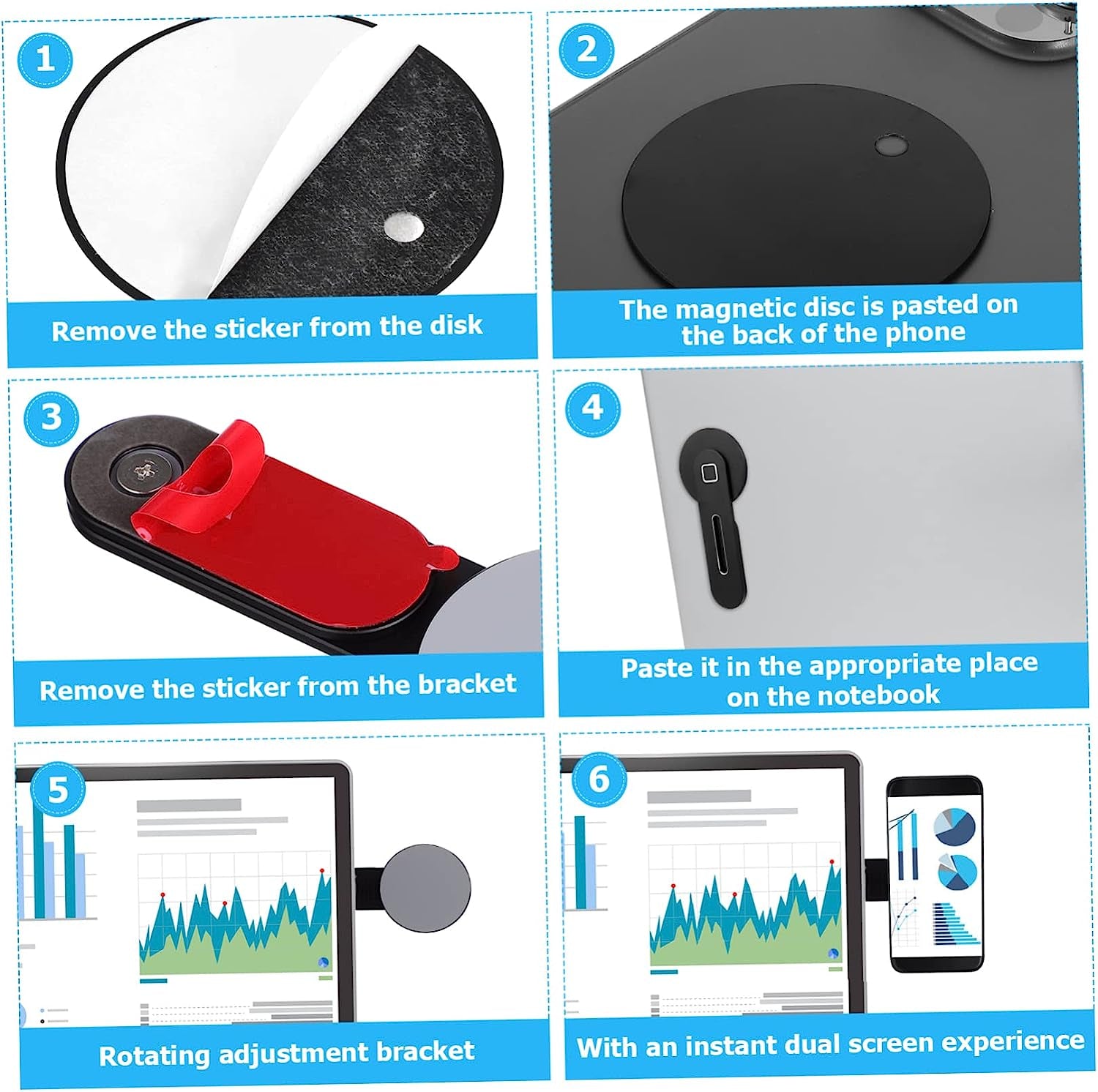 1

Remove the sticker from the disk

2

The magnetic disc is pasted on the back of the phone

3

Remove the sticker from the bracket

4

Paste it in the appropriate place on the notebook

5

Rotating adjustment bracket

6

With an instant dual screen experience