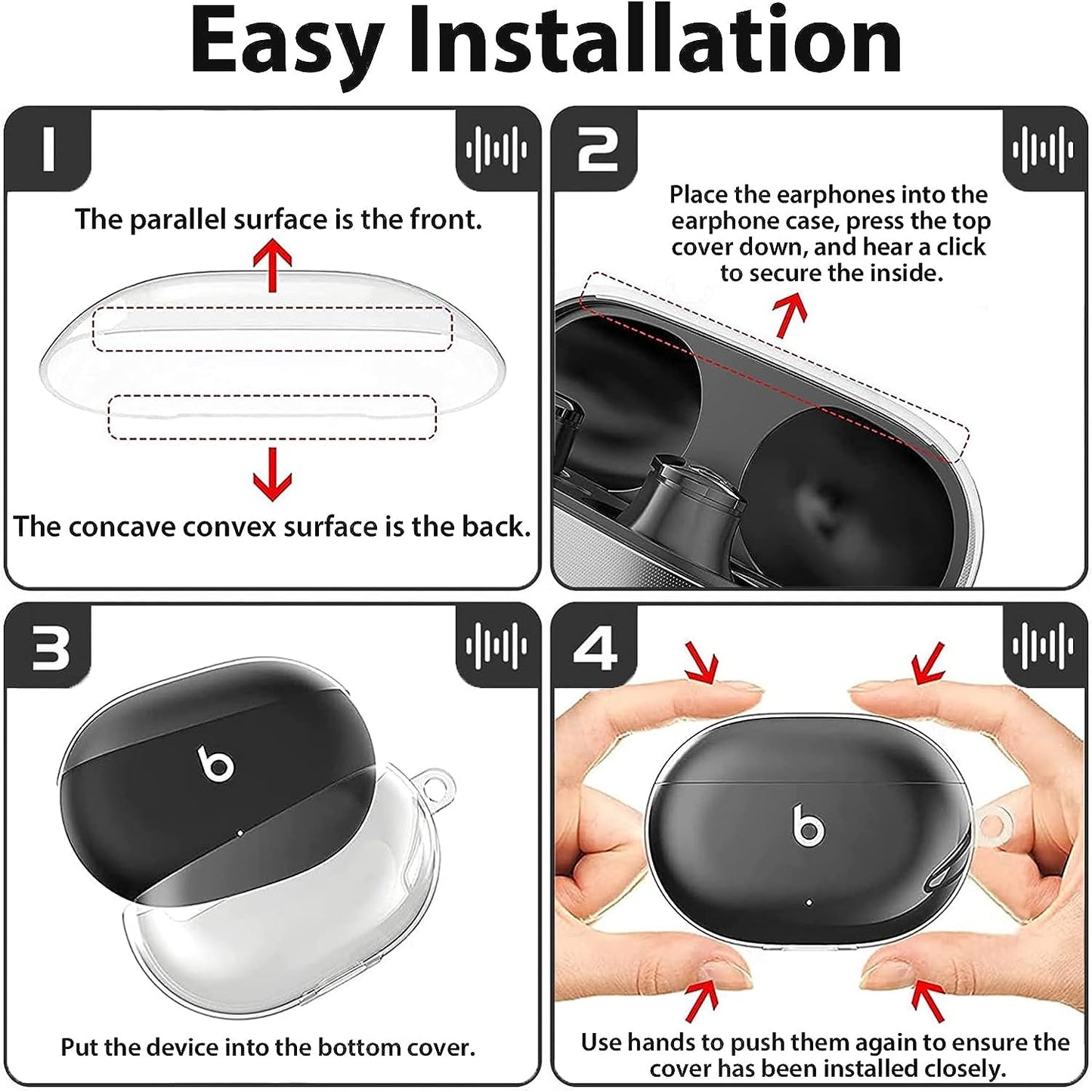 Easy Installation

1

The parallel surface is the front.

The concave convex surface is the back.

2

Place the earphones into the earphone case, press the top cover down, and hear a click to secure the inside.

3

b

Put the device into the bottom cover.

4

b

Use hands to push them again to ensure the cover has been installed closely.