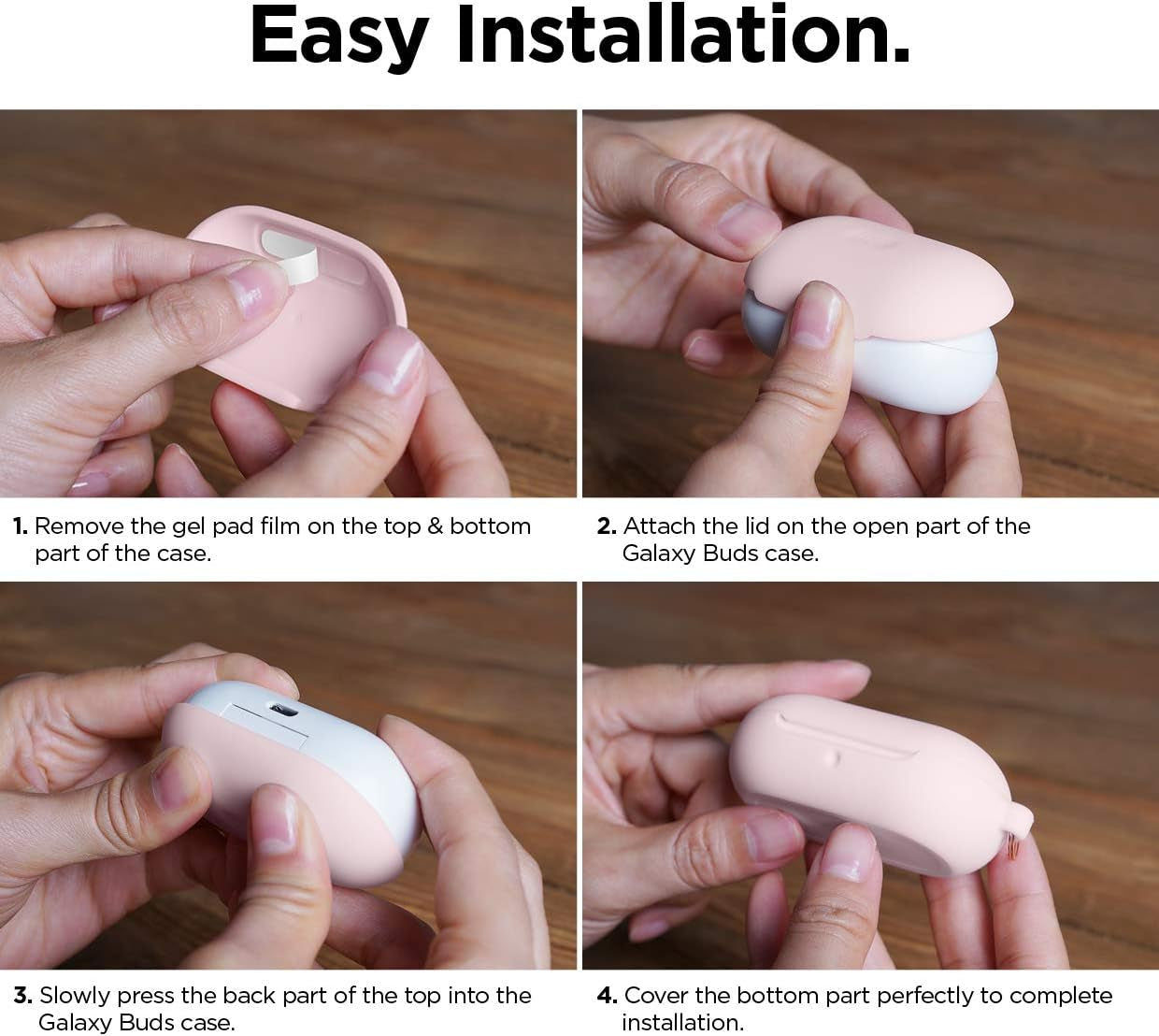 Easy Installation.

1. Remove the gel pad film on the top & bottom part of the case.

2. Attach the lid on the open part of the Galaxy Buds case.

3. Slowly press the back part of the top into the Galaxy Buds case.

4. Cover the bottom part perfectly to complete installation.