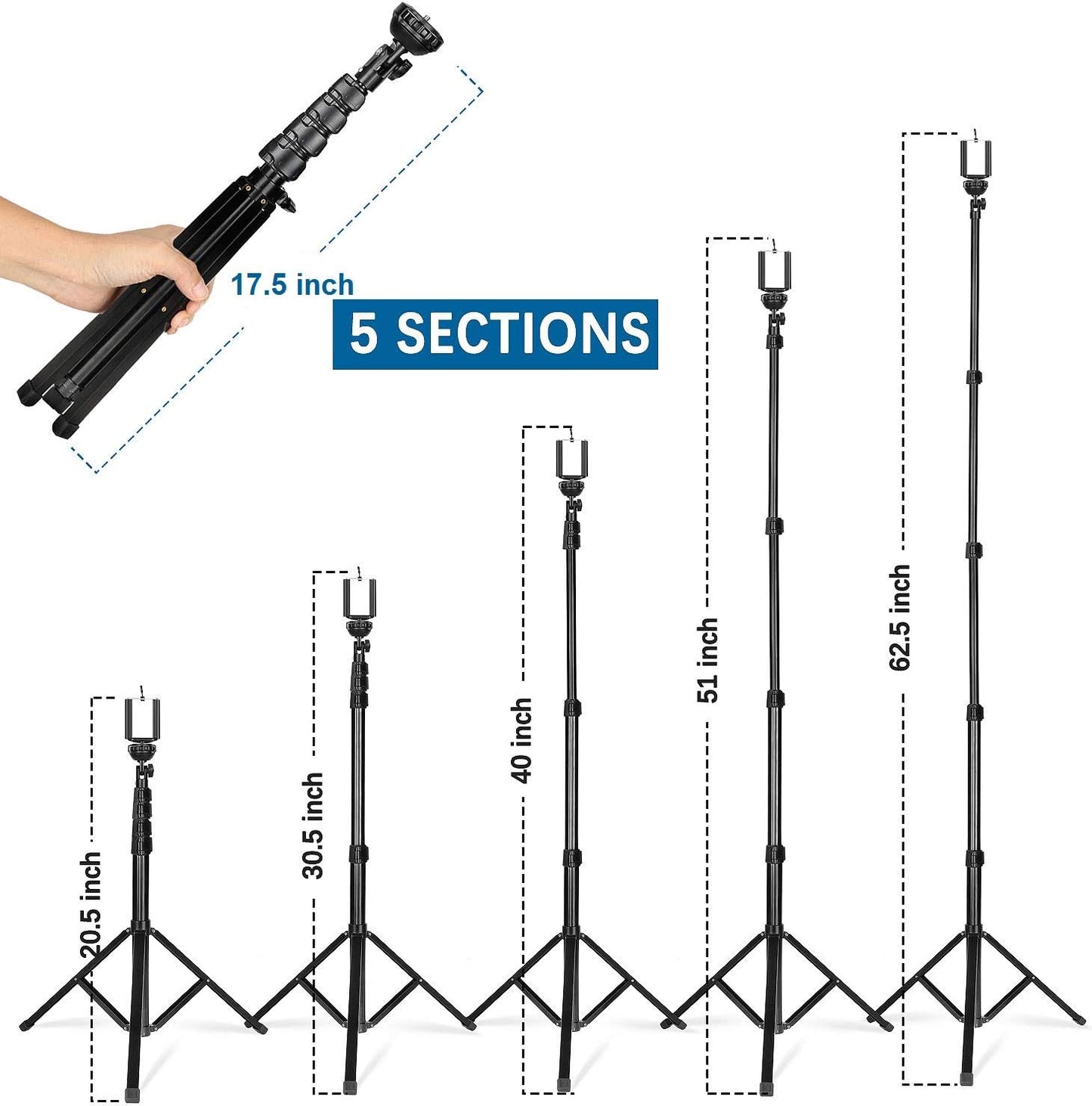 17.5 inch

5 SECTIONS

20.5 inch

30.5 inch

40 inch

51 inch

62.5 inch