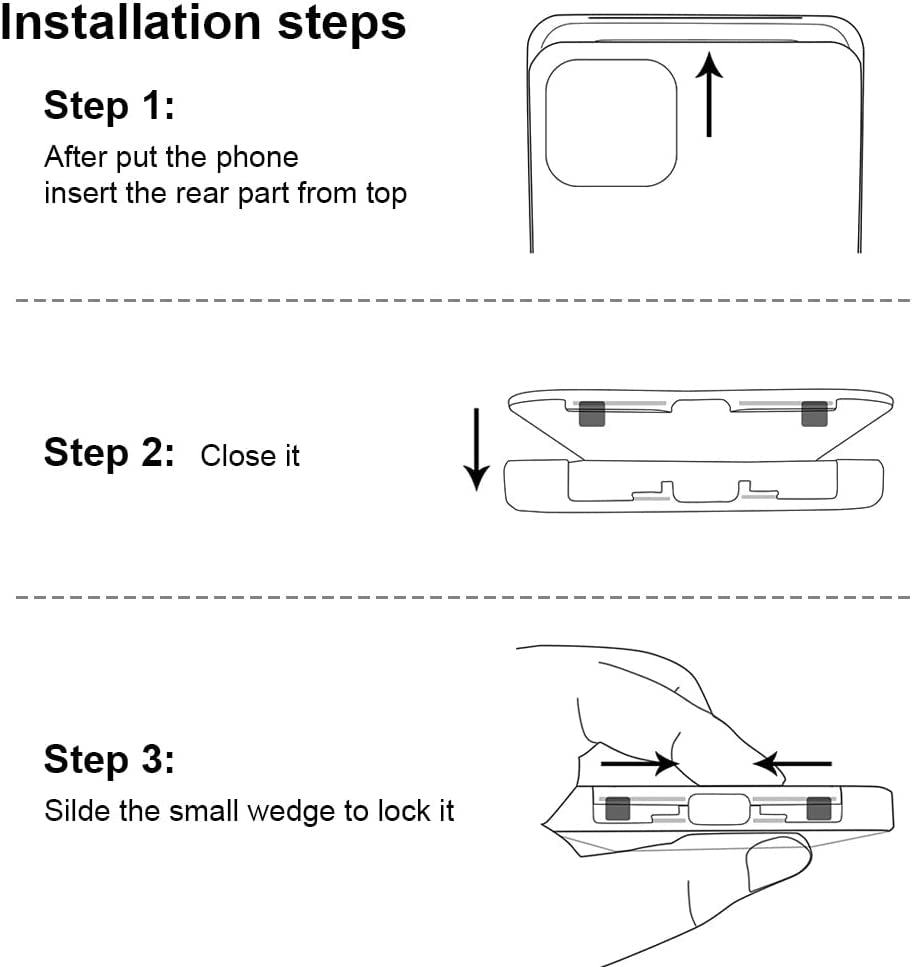 Installation steps

Step 1:
After put the phone insert the rear part from top

Step 2: Close it

Step 3:
Silde the small wedge to lock it