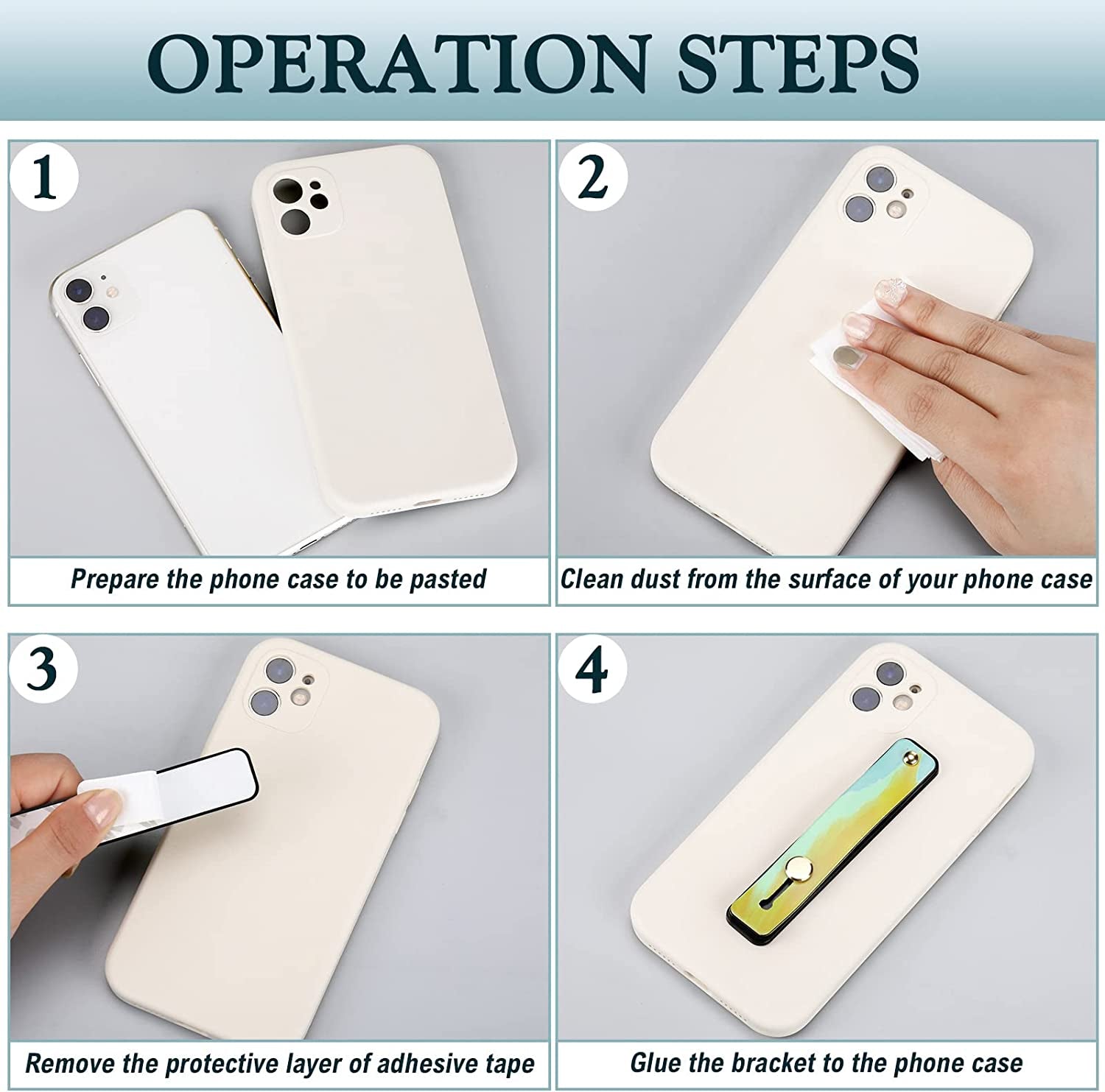 OPERATION STEPS

1

Prepare the phone case to be pasted

2

Clean dust from the surface of your phone case

3

Remove the protective layer of adhesive tape

4

Glue the bracket to the phone case