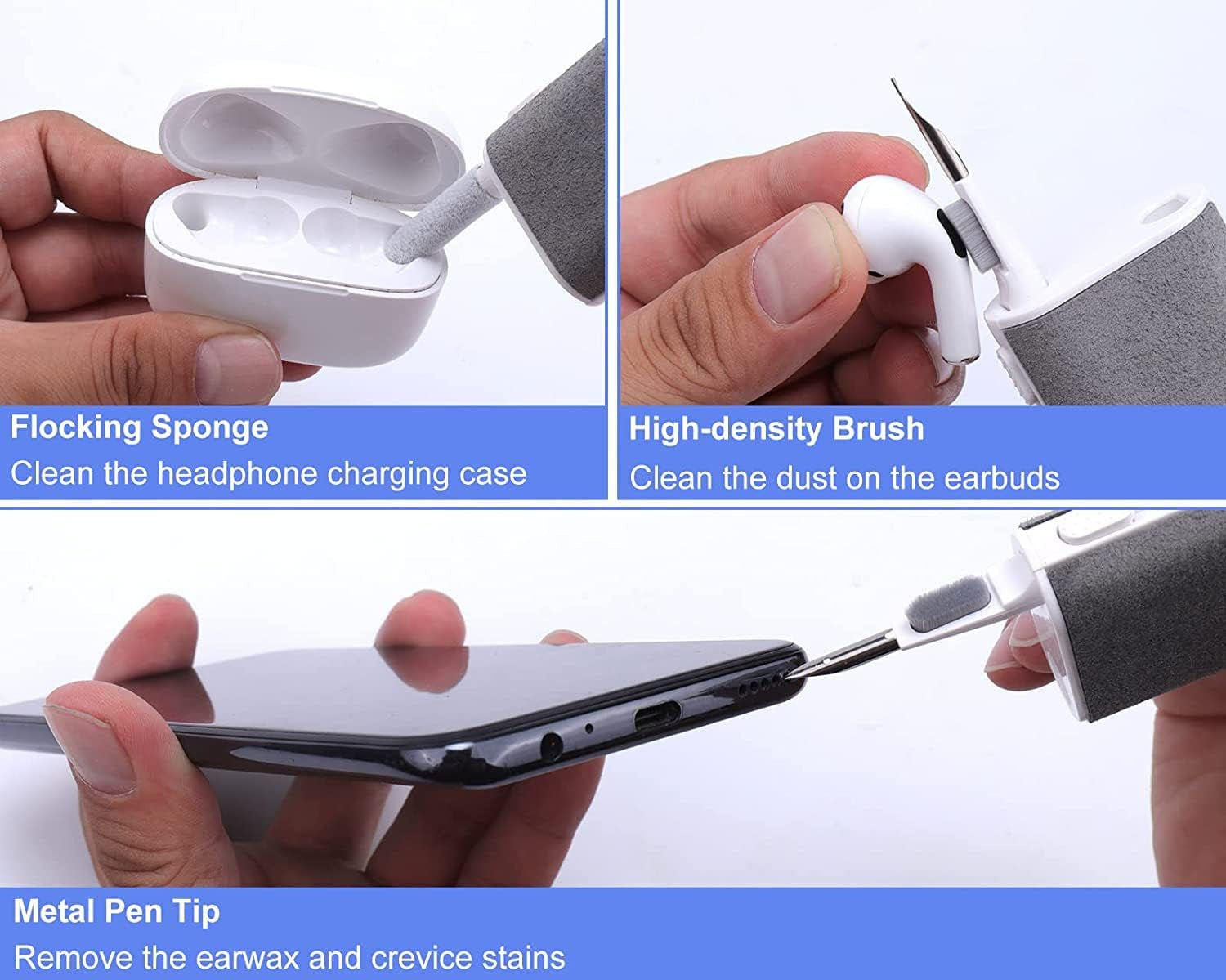 Flocking Sponge
Clean the headphone charging case

High-density Brush
Clean the dust on the earbuds

Metal Pen Tip
Remove the earwax and crevice stains