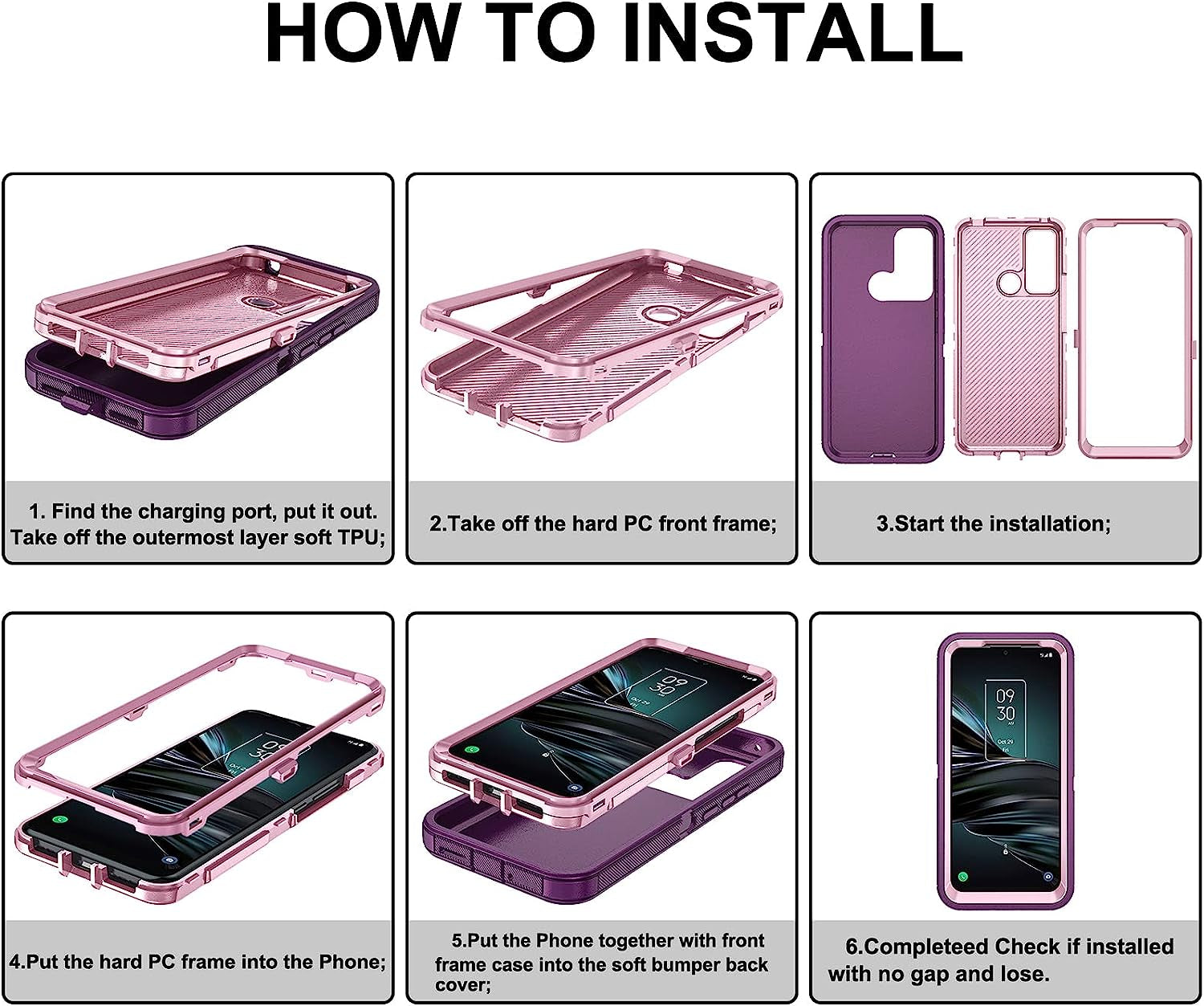 HOW TO INSTALL

1. Find the charging port, put it out. Take off the outermost layer soft TPU;

2.Take off the hard PC front frame;

3.Start the installation;

09
30

09
30

4.Put the hard PC frame into the Phone;

5.Put the Phone together with front frame case into the soft bumper back cover;

6.Completeed Check if installed with no gap and lose.