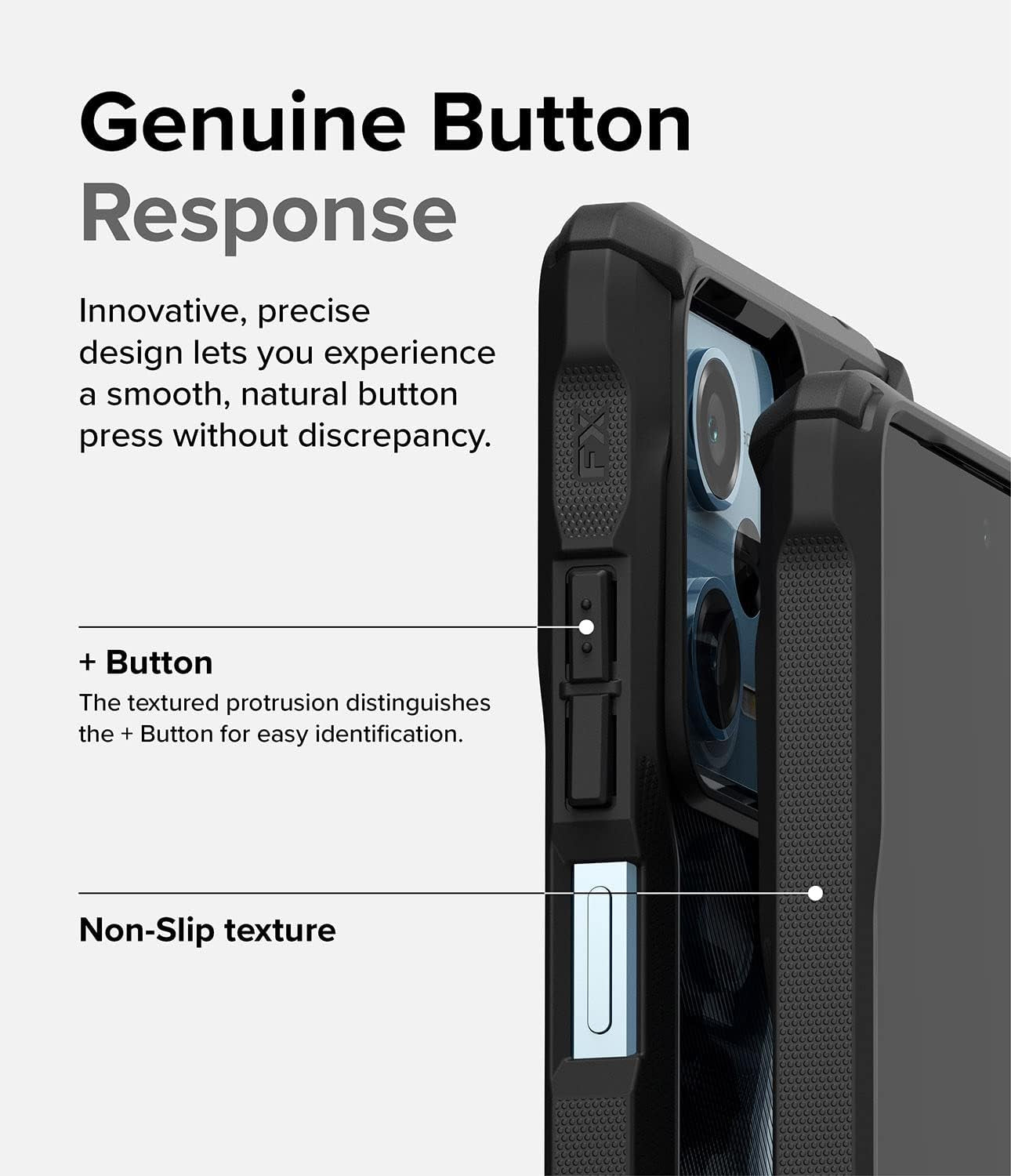 Genuine Button Response

Innovative, precise design lets you experience a smooth, natural button press without discrepancy.

FX

+ Button

The textured protrusion distinguishes the + Button for easy identification.

Non-Slip texture