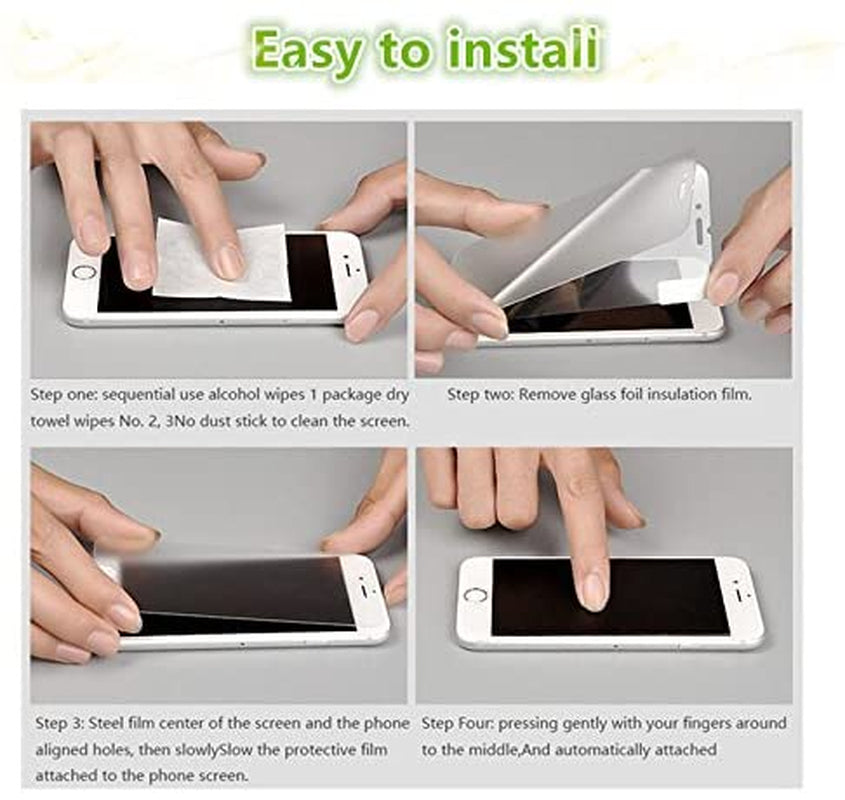 Easy to install

Step one: sequential use alcohol wipes 1 package dry towel wipes No. 2, 3No dust stick to clean the screen.

Step two: Remove glass foil insulation film.

Step 3: Steel film center of the screen and the phone aligned holes, then slowlySlow the protective film attached to the phone screen.

Step Four: pressing gently with your fingers around to the middle,And automatically attached