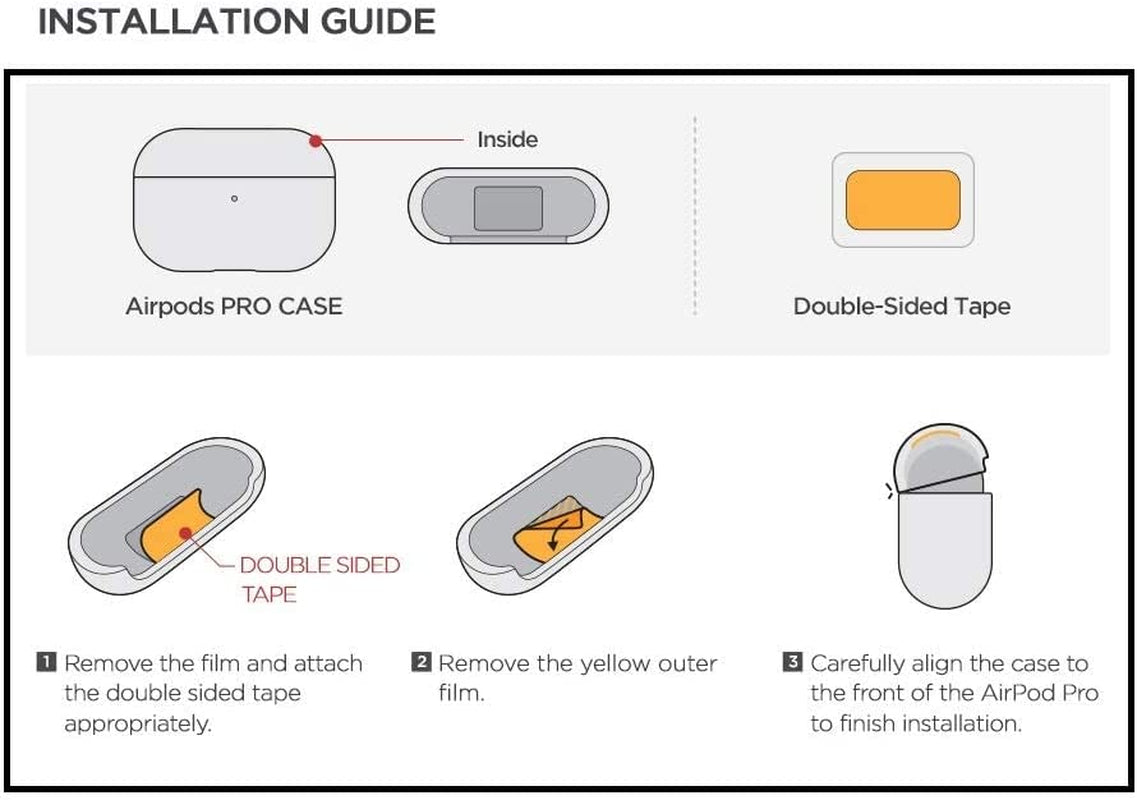 INSTALLATION GUIDE

Inside

Airpods PRO CASE

Double-Sided Tape

DOUBLE SIDED TAPE

1 Remove the film and attach the double sided tape appropriately.

2 Remove the yellow outer film.

3 Carefully align the case to the front of the AirPod Pro to finish installation.