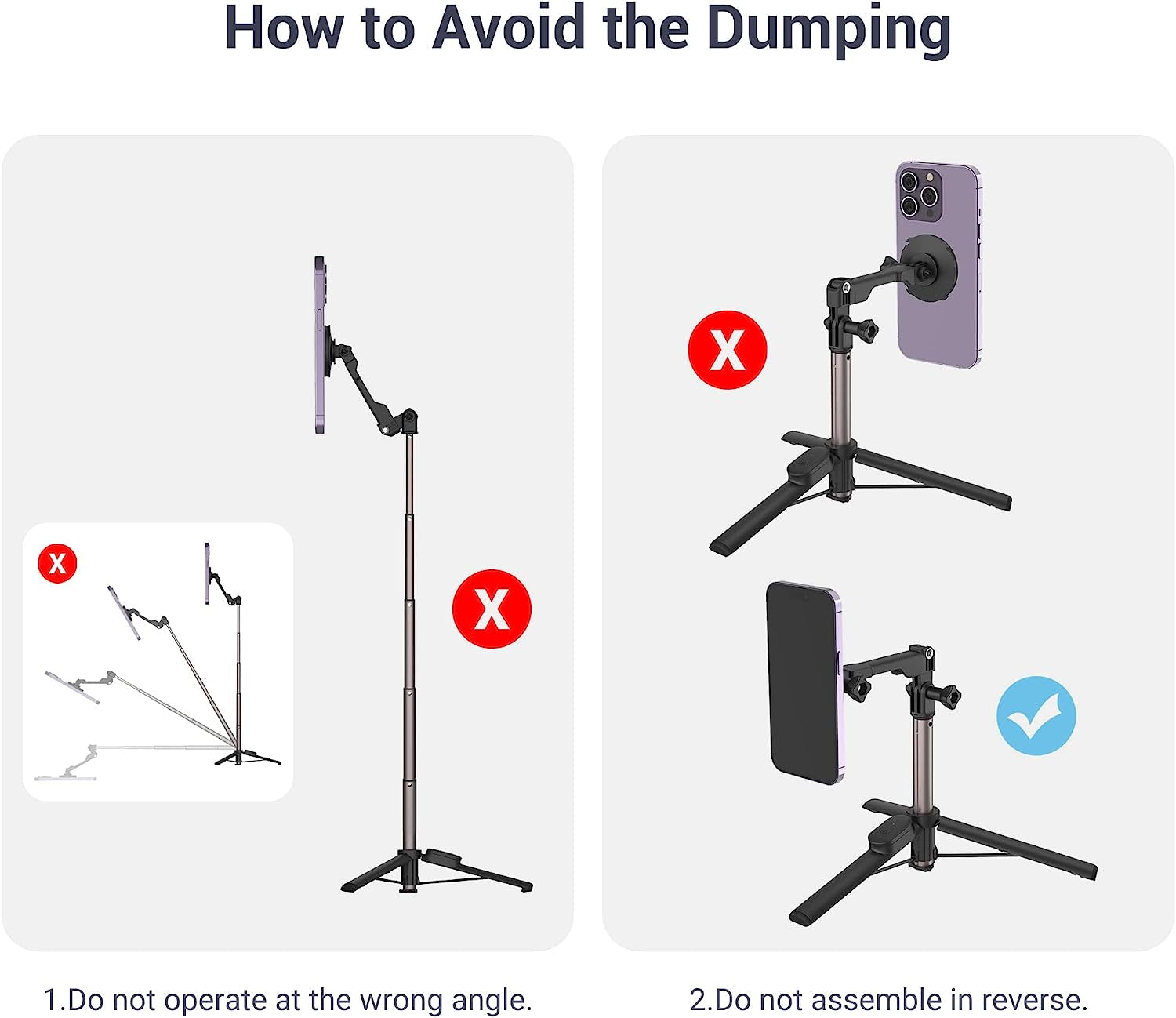 How to Avoid the Dumping

X

X

X

1.Do not operate at the wrong angle.

2.Do not assemble in reverse.