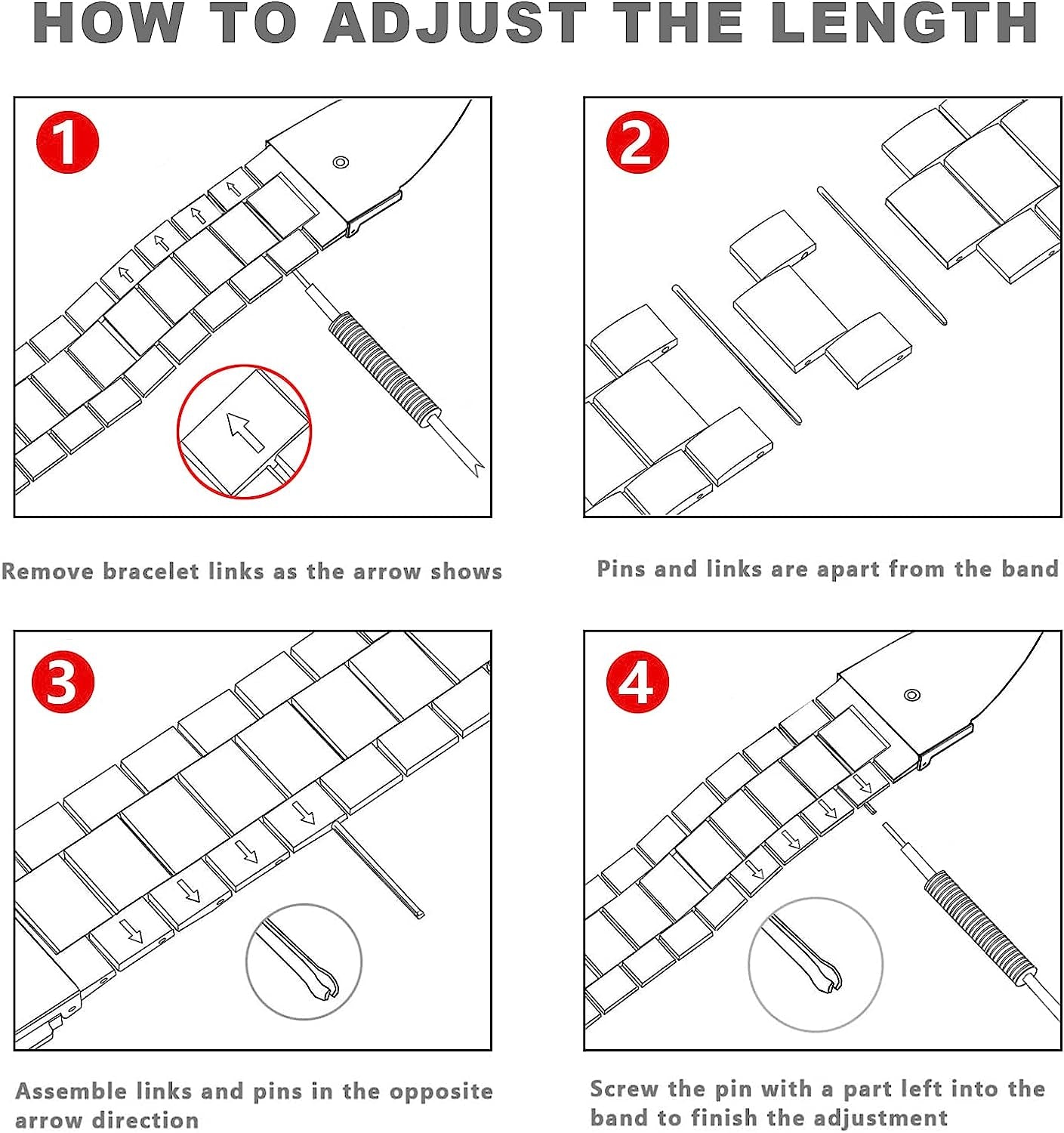 HOW TO ADJUST THE LENGTH

1

Remove bracelet links as the arrow shows

2

Pins and links are apart from the band

3

Assemble links and pins in the opposite arrow direction

4

Screw the pin with a part left into the band to finish the adjustment