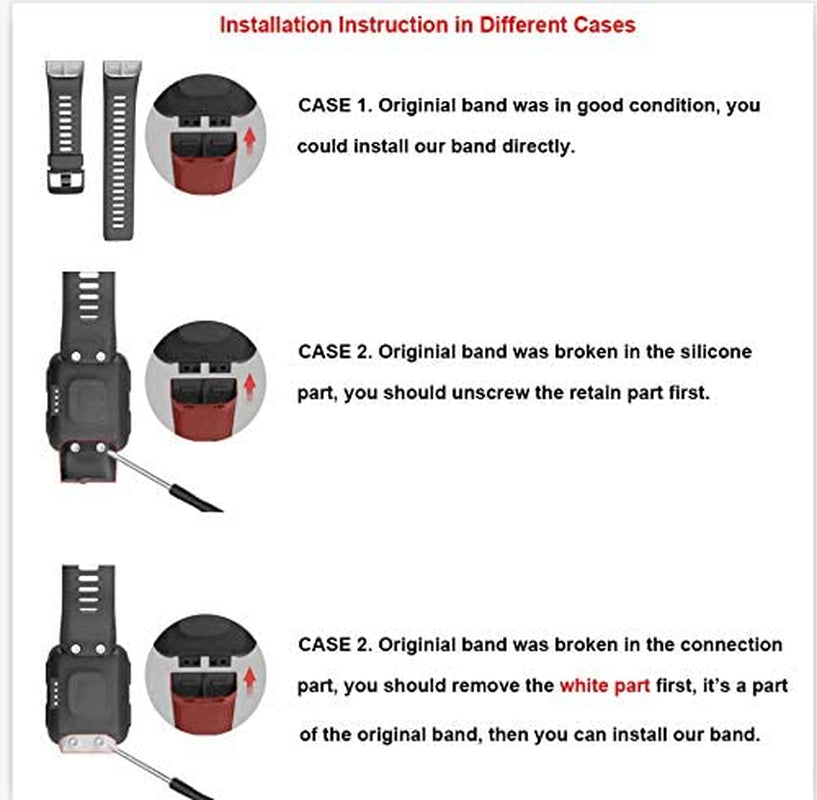 Installation Instruction in Different Cases

CASE 1. Originial band was in good condition, you could install our band directly.

CASE 2. Originial band was broken in the silicone part, you should unscrew the retain part first.

CASE 2. Originial band was broken in the connection part, you should remove the white part first, it's a part of the original band, then you can install our band.