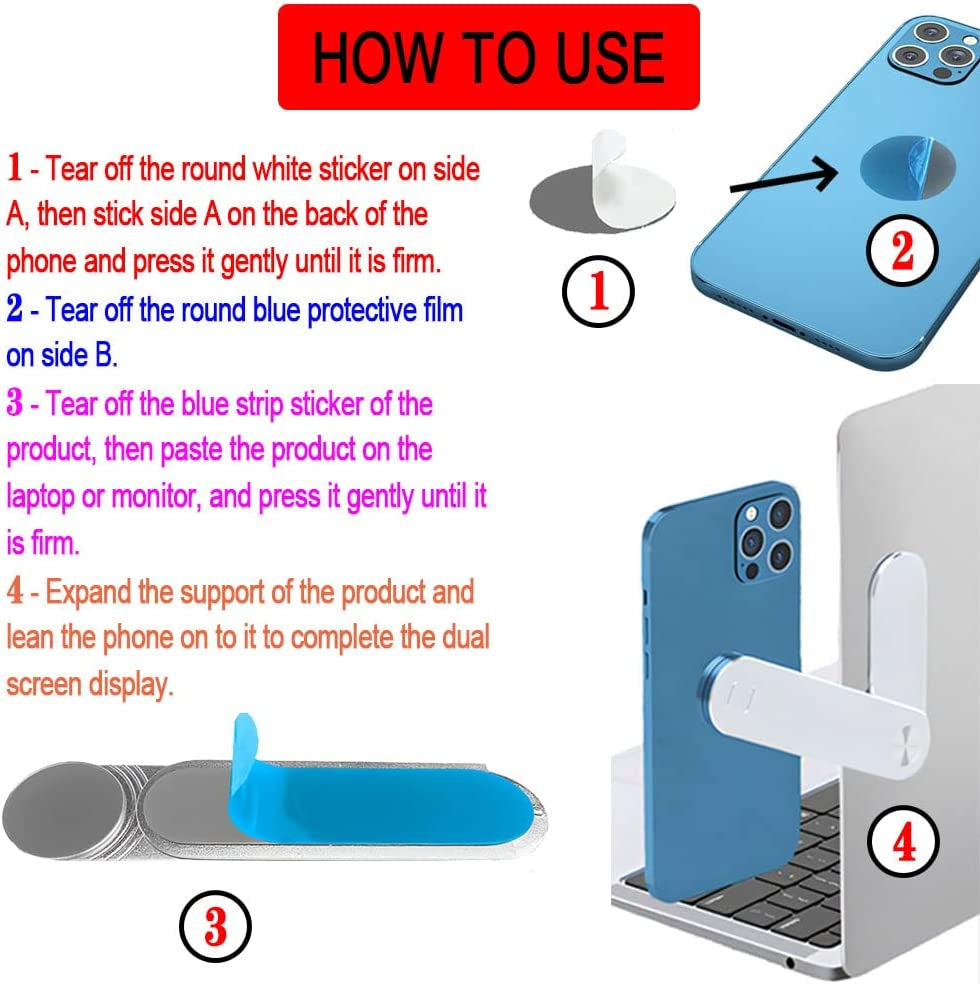 HOW TO USE

1 - Tear off the round white sticker on side A, then stick side A on the back of the phone and press it gently until it is firm.

2 - Tear off the round blue protective film on side B.

3 - Tear off the blue strip sticker of the product, then paste the product on the laptop or monitor, and press it gently until it is firm.

4 - Expand the support of the product and lean the phone on to it to complete the dual screen display.

1

2

3

4