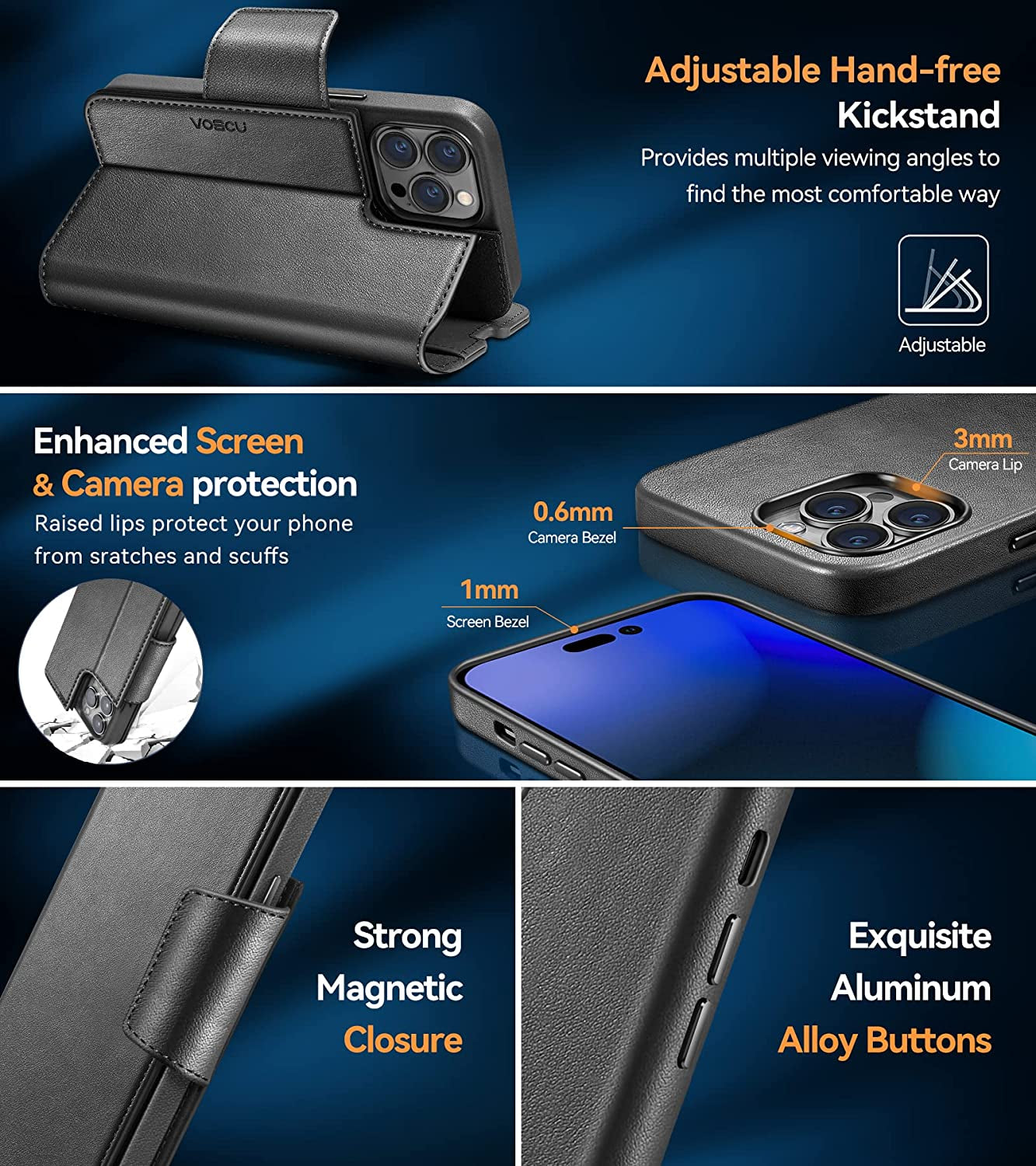 VOBCU

Adjustable Hand-free Kickstand

Provides multiple viewing angles to find the most comfortable way

Adjustable

Enhanced Screen & Camera protection

Raised lips protect your phone from sratches and scuffs

3mm
Camera Lip

0.6mm
Camera Bezel

1mm
Screen Bezel

Strong Magnetic Closure

Exquisite Aluminum Alloy Buttons