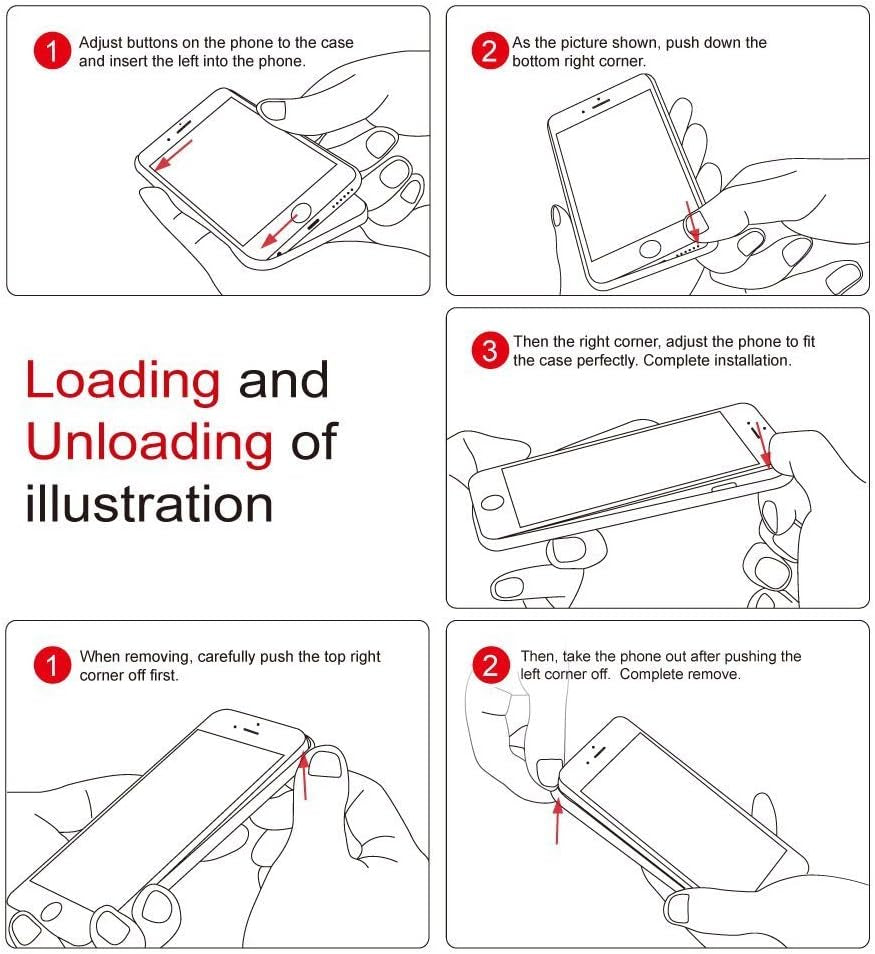 1 Adjust buttons on the phone to the case and insert the left into the phone.

2 As the picture shown, push down the bottom right corner.

Loading and Unloading of illustration

3 Then the right corner, adjust the phone to fit the case perfectly. Complete installation.

1 When removing, carefully push the top right corner off first.

2 Then, take the phone out after pushing the left corner off.  Complete remove.