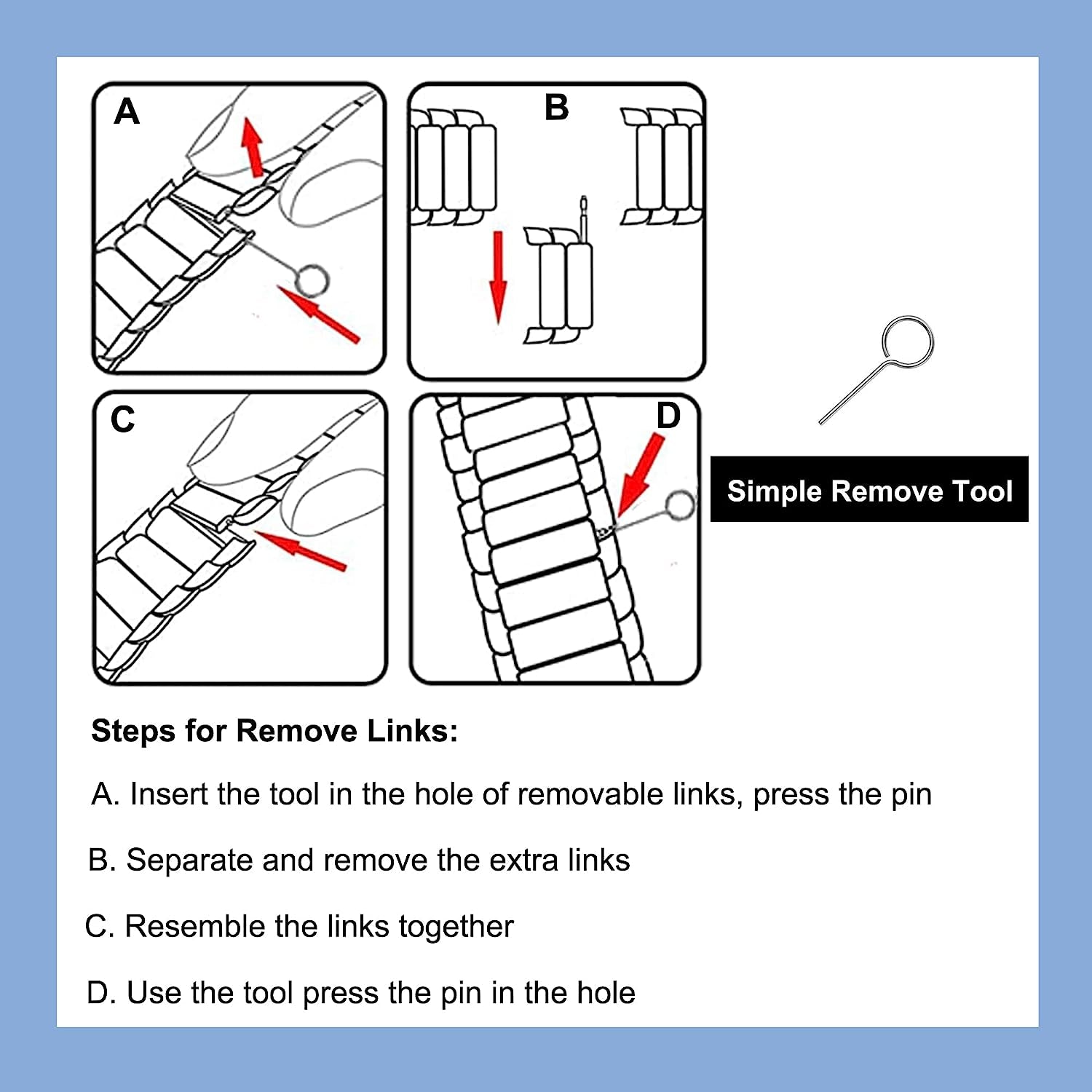 A

B

C

D

Simple Remove Tool

Steps for Remove Links:

A. Insert the tool in the hole of removable links, press the pin

B. Separate and remove the extra links

C. Resemble the links together

D. Use the tool press the pin in the hole