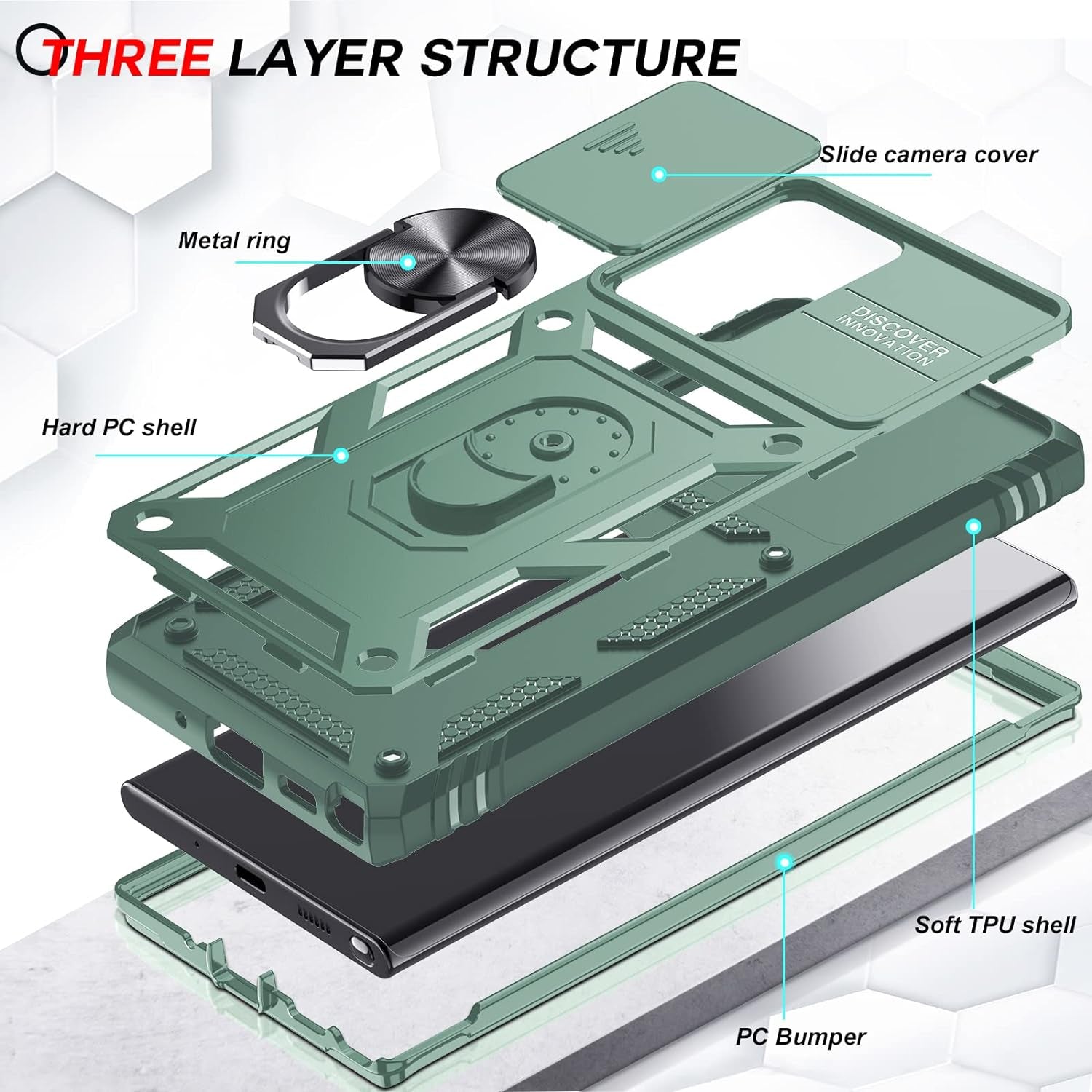 THREE LAYER STRUCTURE

Slide camera cover

Metal ring

DISCOVER INNOVATION

Hard PC shell

Soft TPU shell

PC Bumper