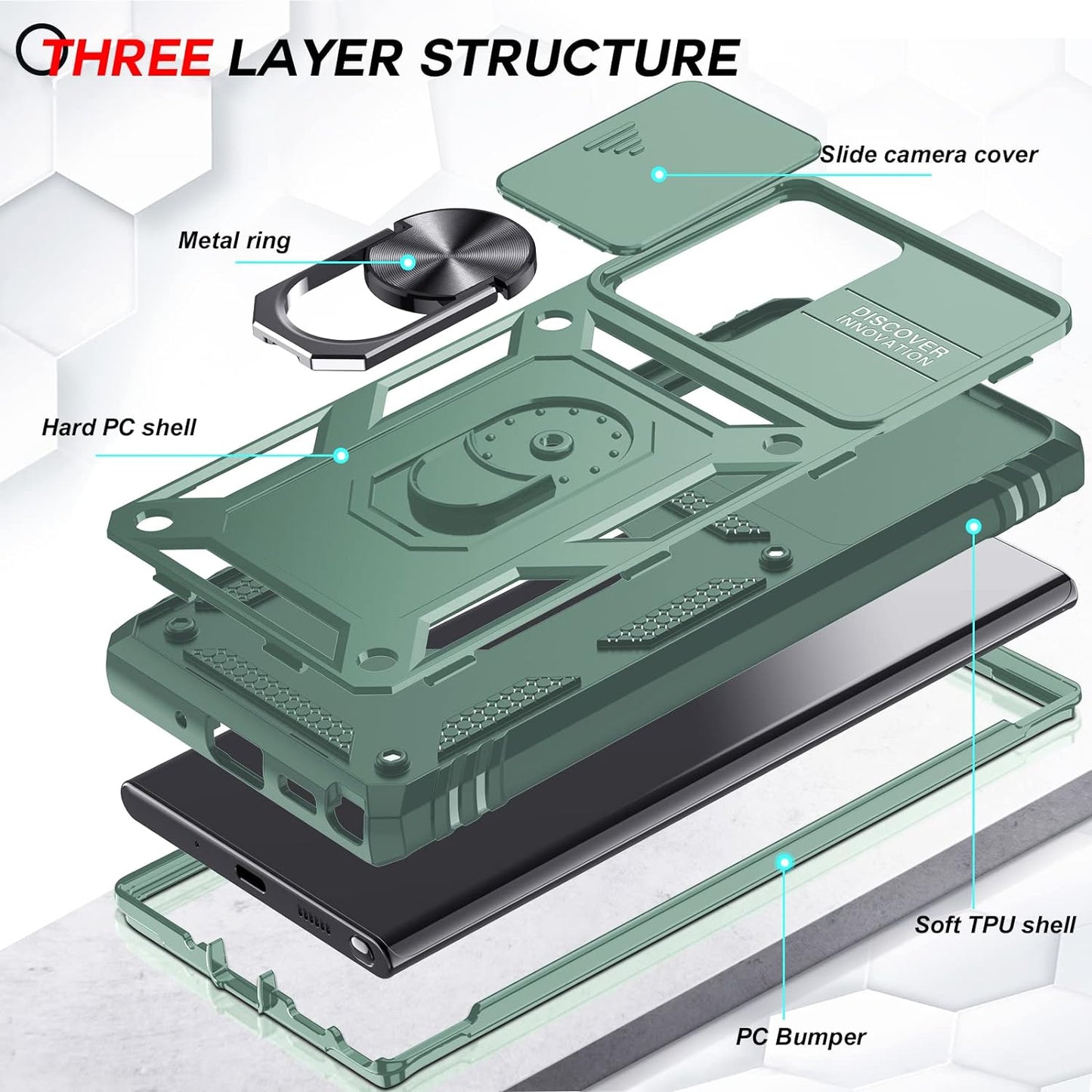 THREE LAYER STRUCTURE

Slide camera cover

Metal ring

DISCOVER INNOVATION

Hard PC shell

Soft TPU shell

PC Bumper