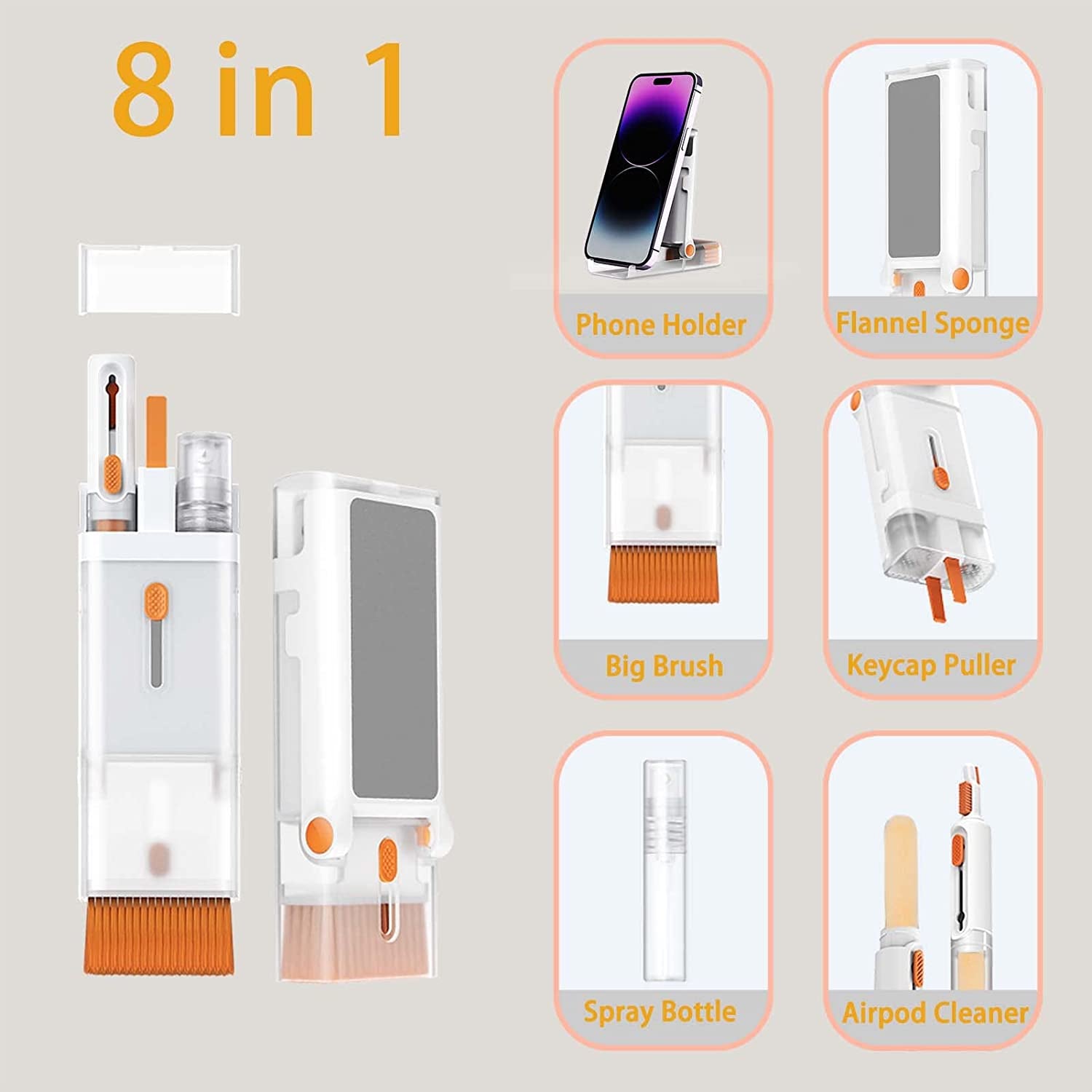 8 in 1

Phone Holder

Flannel Sponge

Big Brush

Keycap Puller

Spray Bottle

Airpod Cleaner