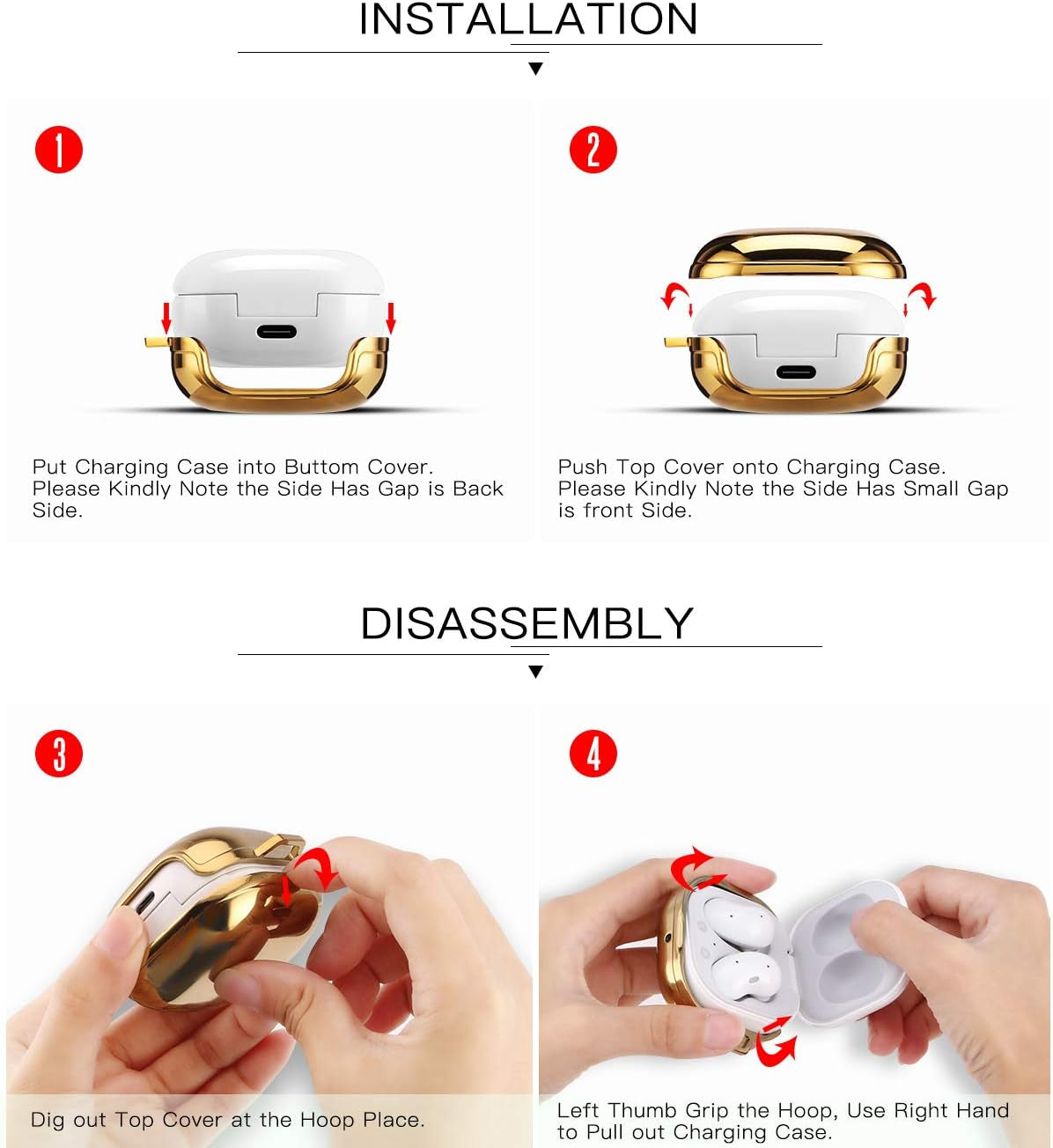 INSTALLATION

1

Put Charging Case into Buttom Cover. Please Kindly Note the Side Has Gap is Back Side.

2

Push Top Cover onto Charging Case. Please Kindly Note the Side Has Small Gap is front Side.

DISASSEMBLY

3

Dig out Top Cover at the Hoop Place.

4

Left Thumb Grip the Hoop, Use Right Hand to Pull out Charging Case.