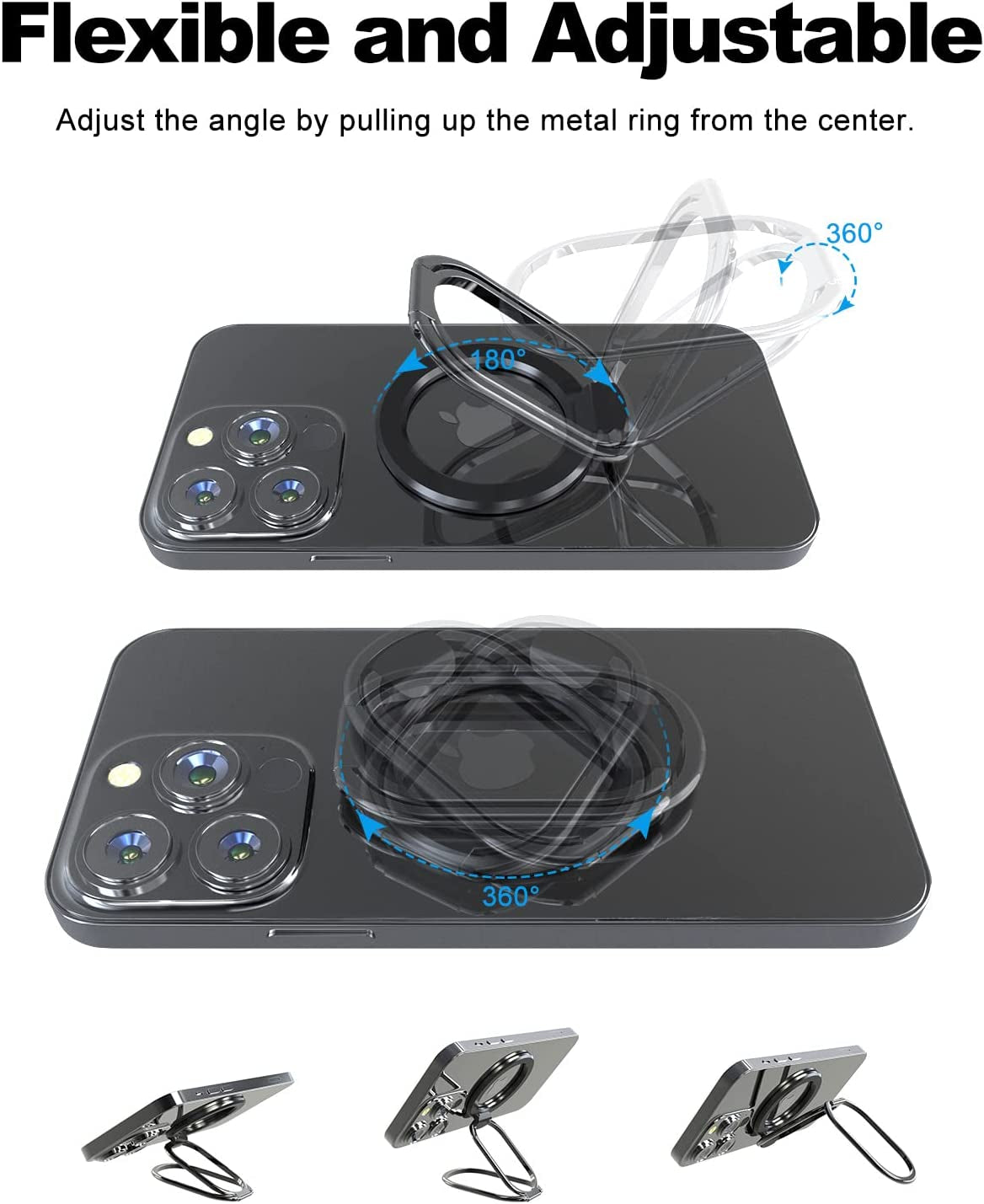 Flexible and Adjustable

Adjust the angle by pulling up the metal ring from the center.

360°

180°

360°