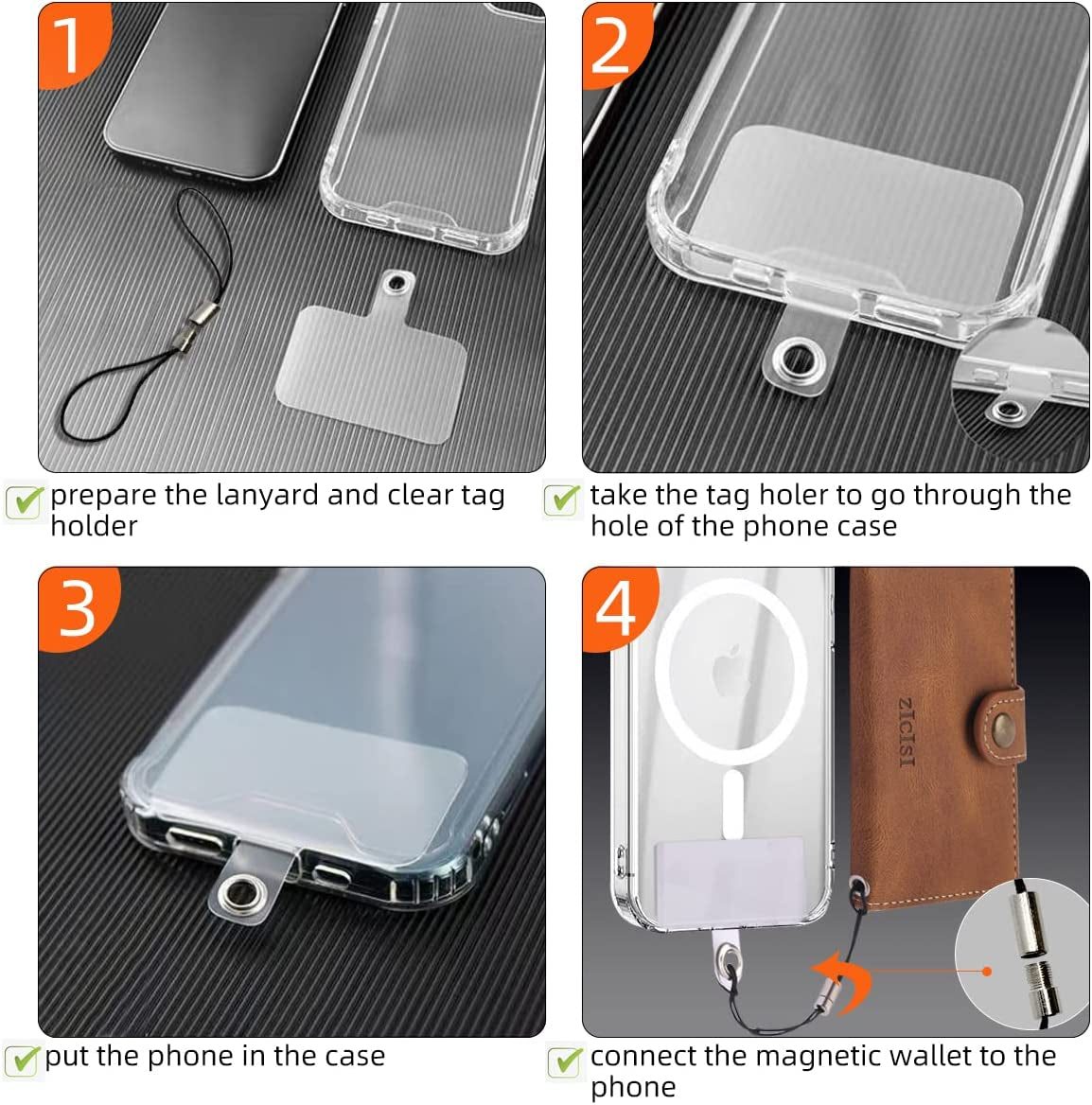 1

prepare the lanyard and clear tag holder

2

take the tag holer to go through the hole of the phone case

3

put the phone in the case

4

ZICISI

connect the magnetic wallet to the phone