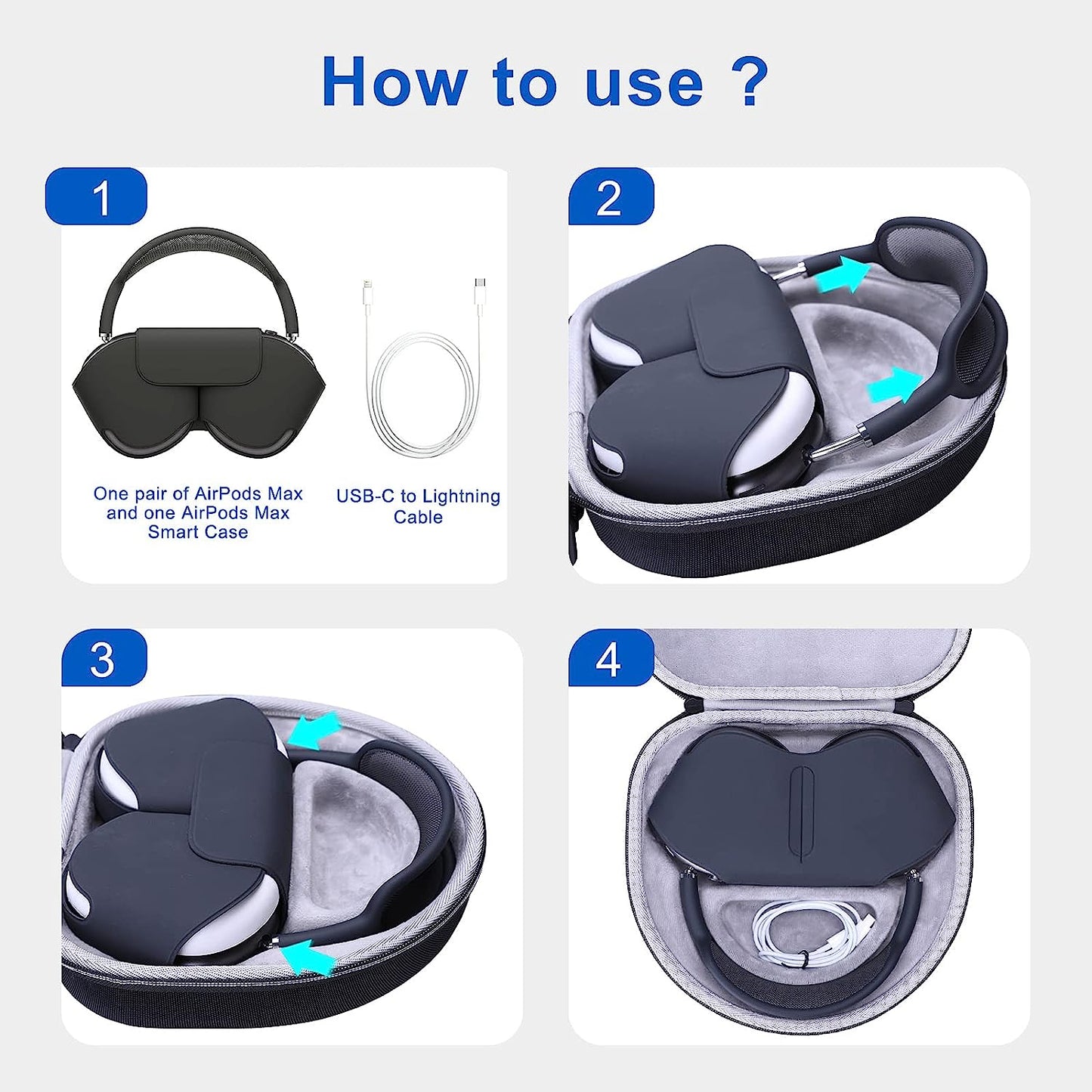 How to use ?

1

One pair of AirPods Max and one AirPods Max Smart Case

USB-C to Lightning Cable

2

3

4