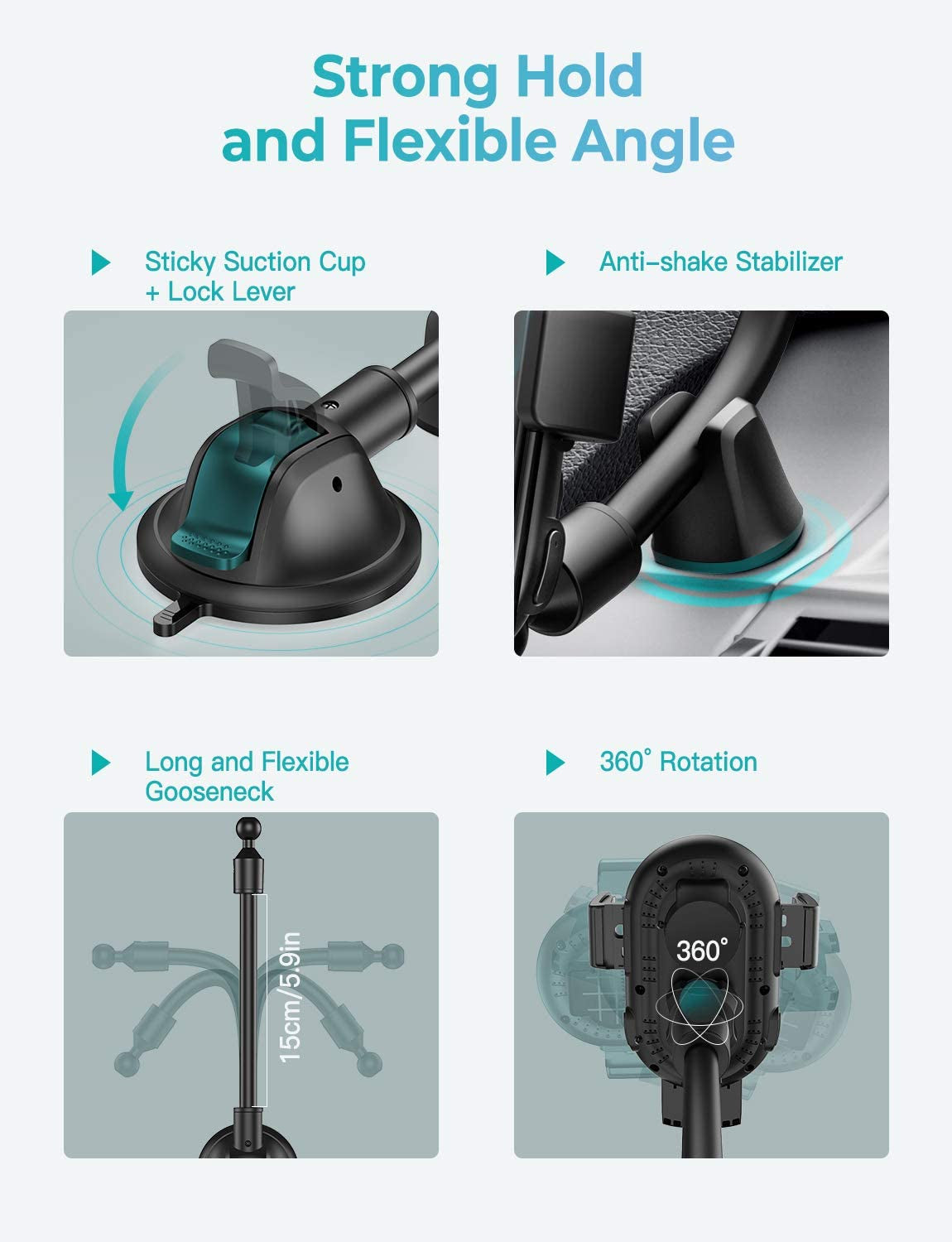 Strong Hold and Flexible Angle

Sticky Suction Cup + Lock Lever

Anti-shake Stabilizer

Long and Flexible Gooseneck

15cm/5.9in

360° Rotation

360°