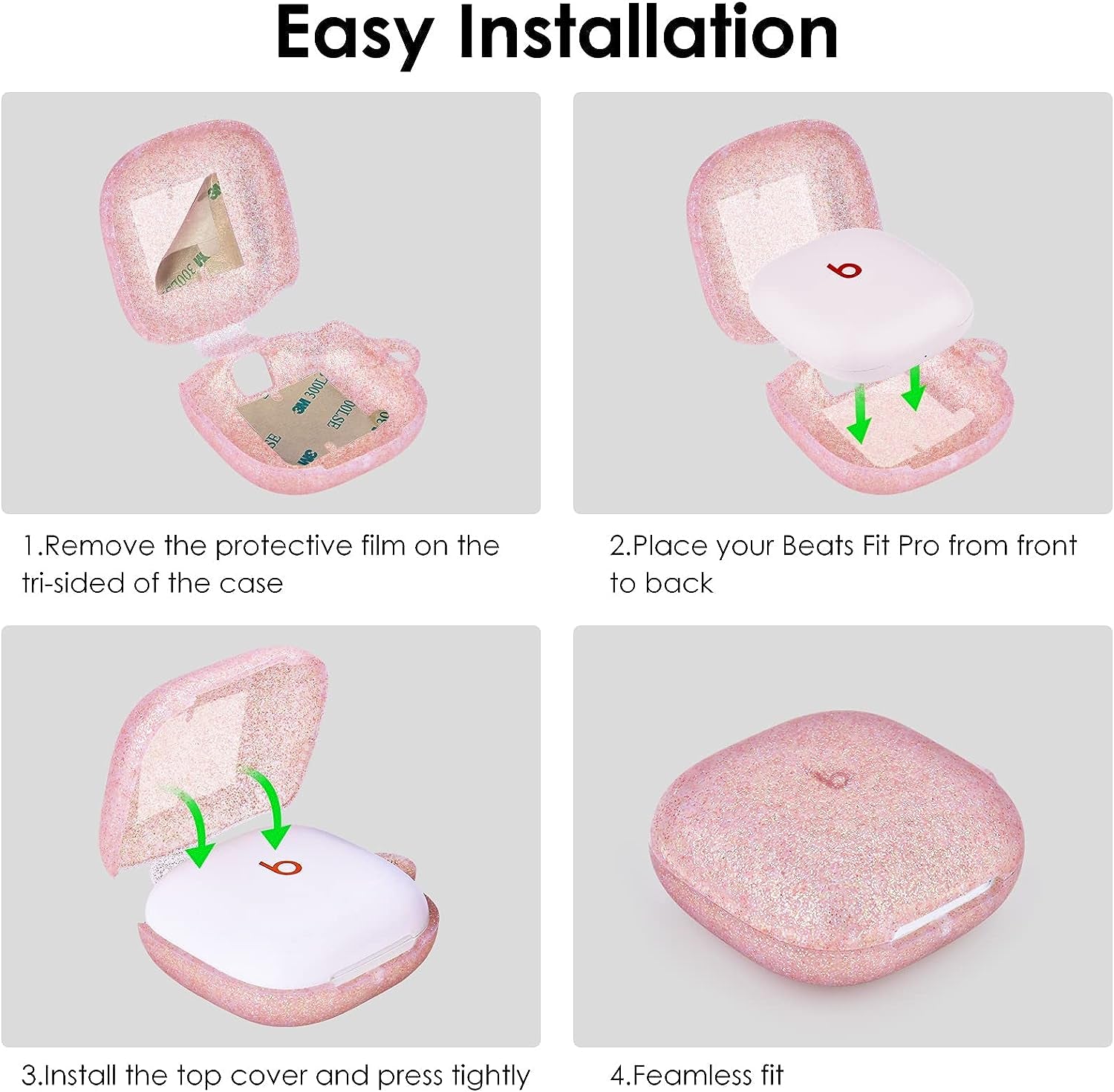 Easy Installation

3M 300LSE

3M 300LSE

1.Remove the protective film on the tri-sided of the case

2.Place your Beats Fit Pro from front to back

3.Install the top cover and press tightly

4.Feamless fit