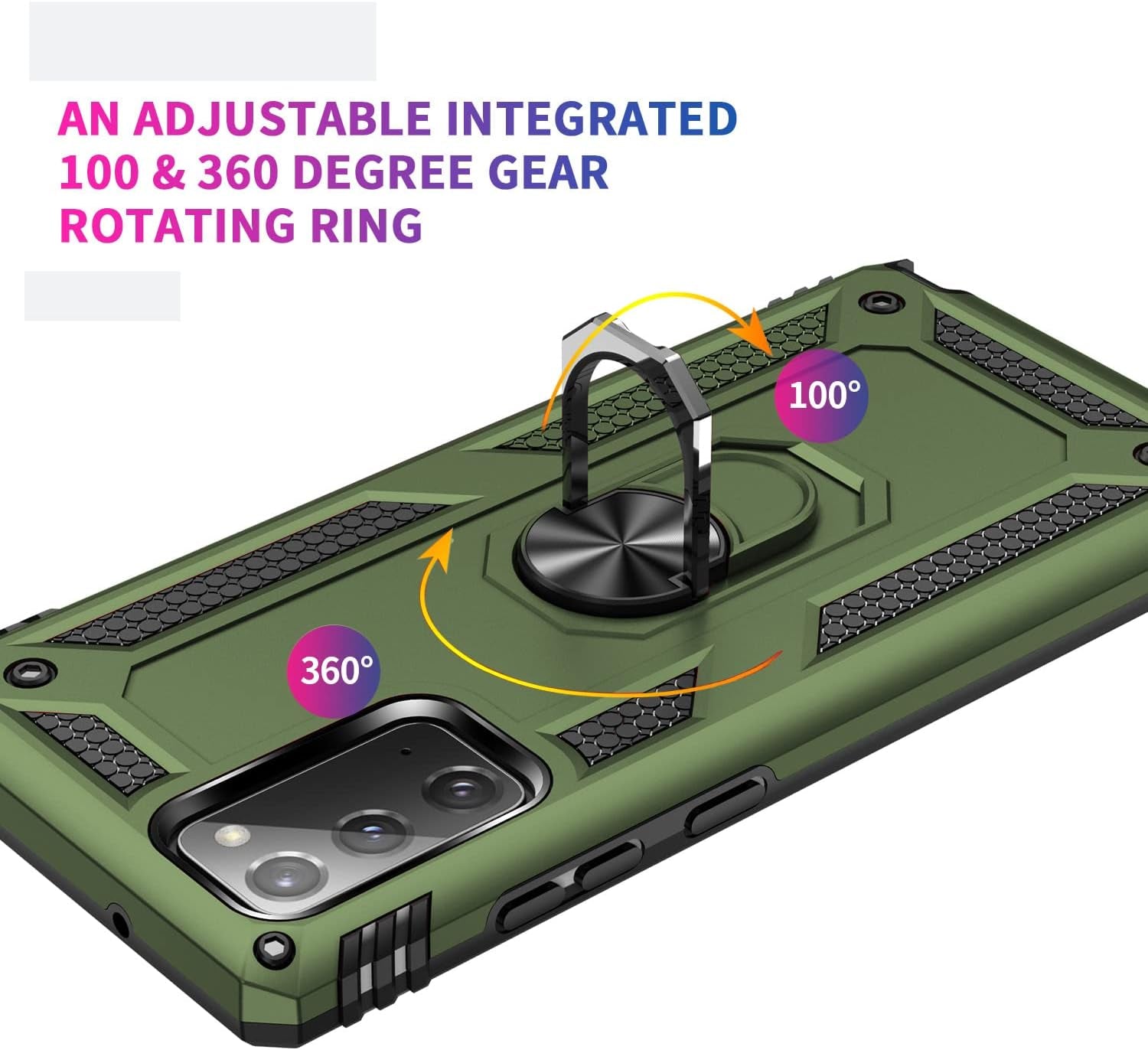 AN ADJUSTABLE INTEGRATED 100 & 360 DEGREE GEAR ROTATING RING

100°

360°