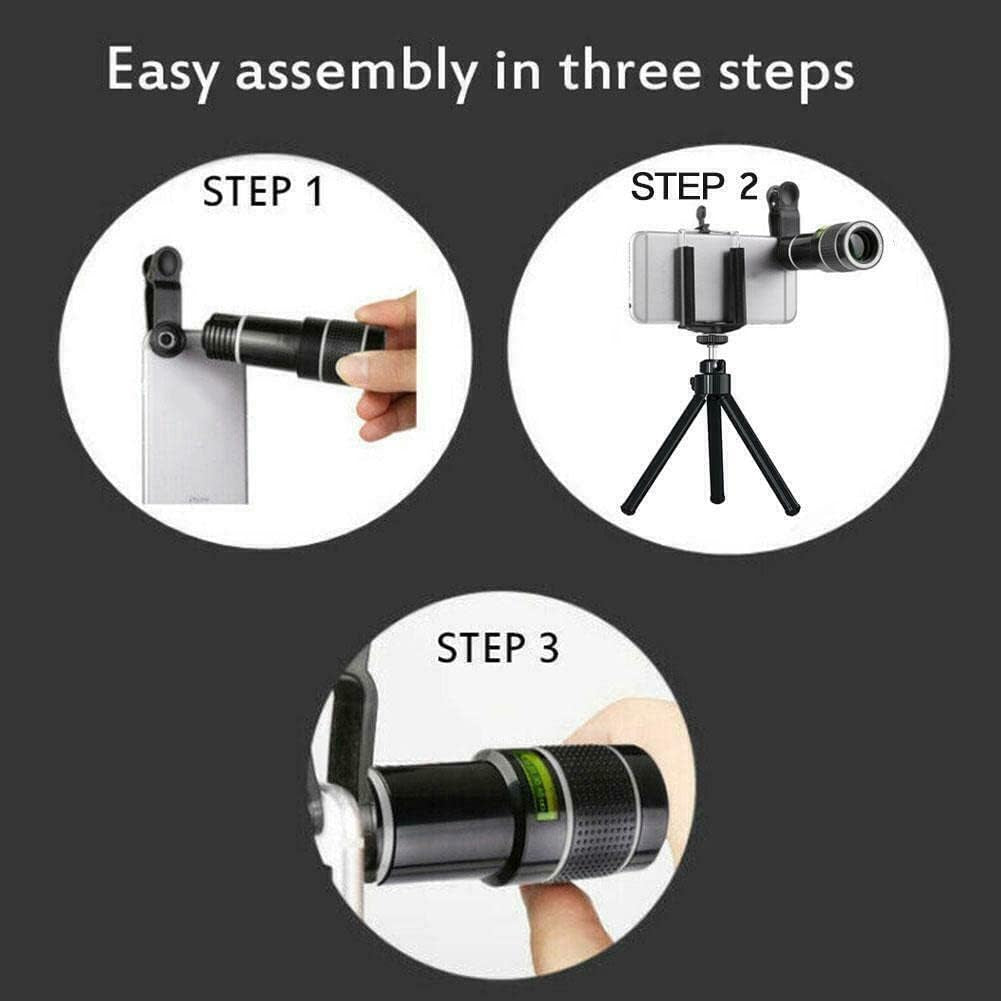 Easy assembly in three steps

STEP 1

STEP 2

STEP 3