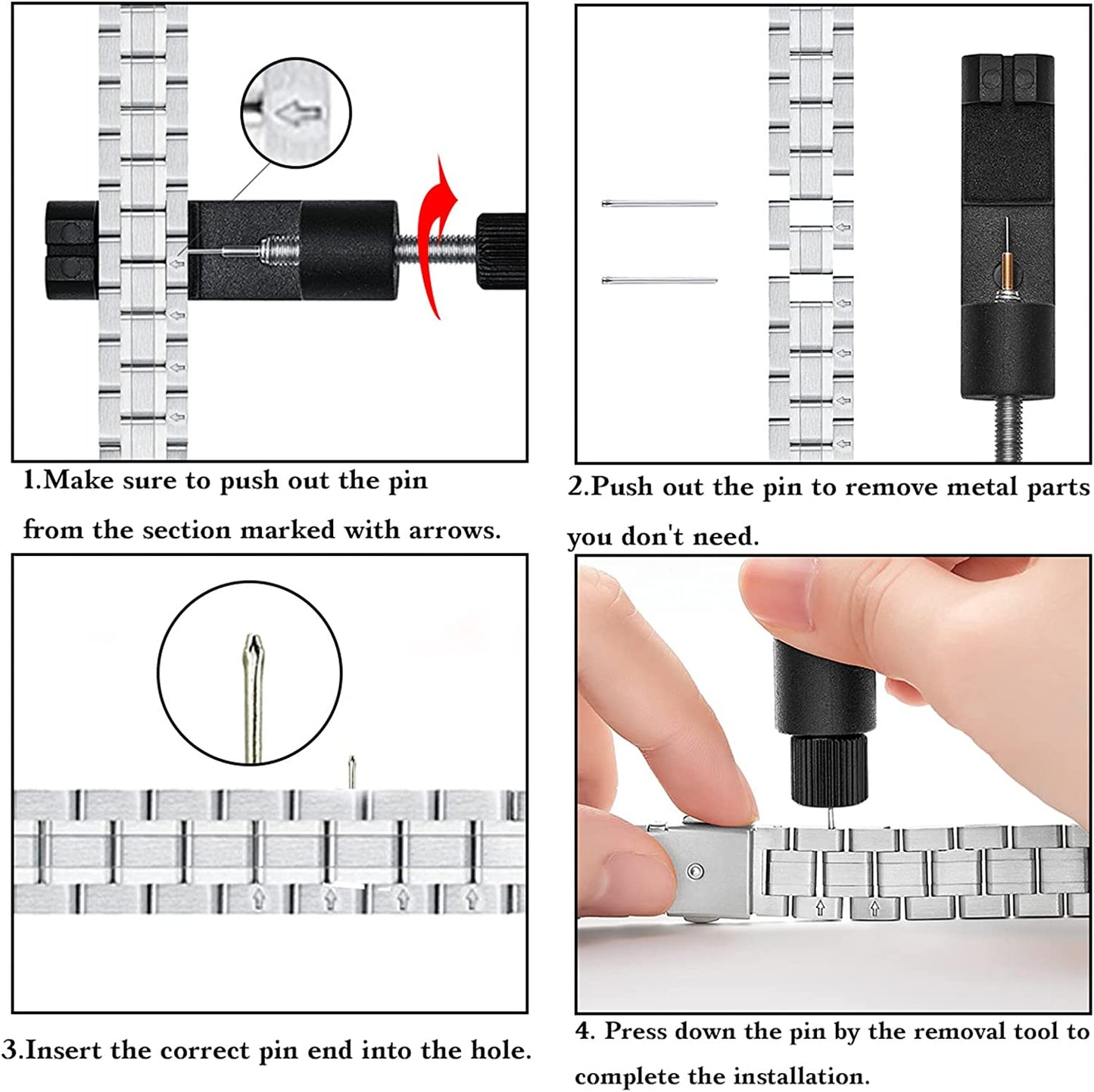 1.Make sure to push out the pin from the section marked with arrows.

2.Push out the pin to remove metal parts you don't need.

3.Insert the correct pin end into the hole.

4. Press down the pin by the removal tool to complete the installation.