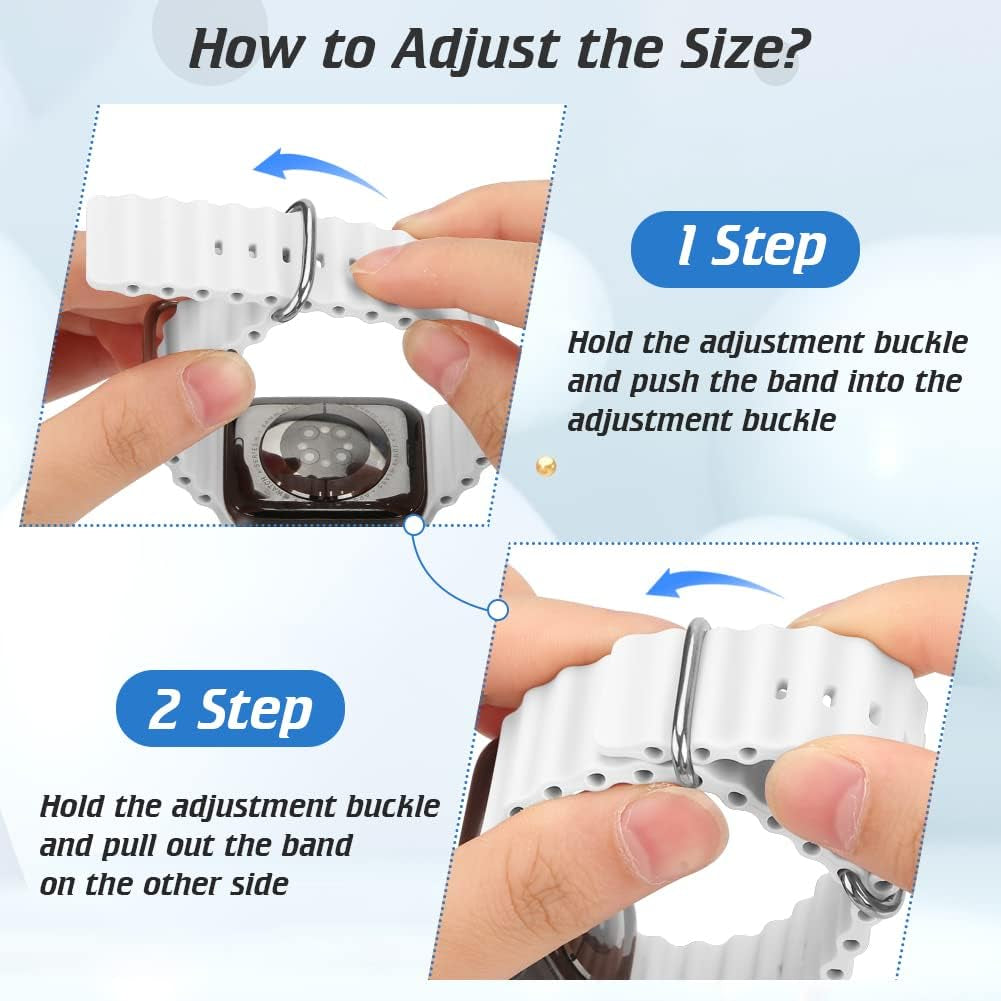 How to Adjust the Size?

1 Step

Hold the adjustment buckle and push the band into the adjustment buckle

2 Step

Hold the adjustment buckle and pull out the band on the other side