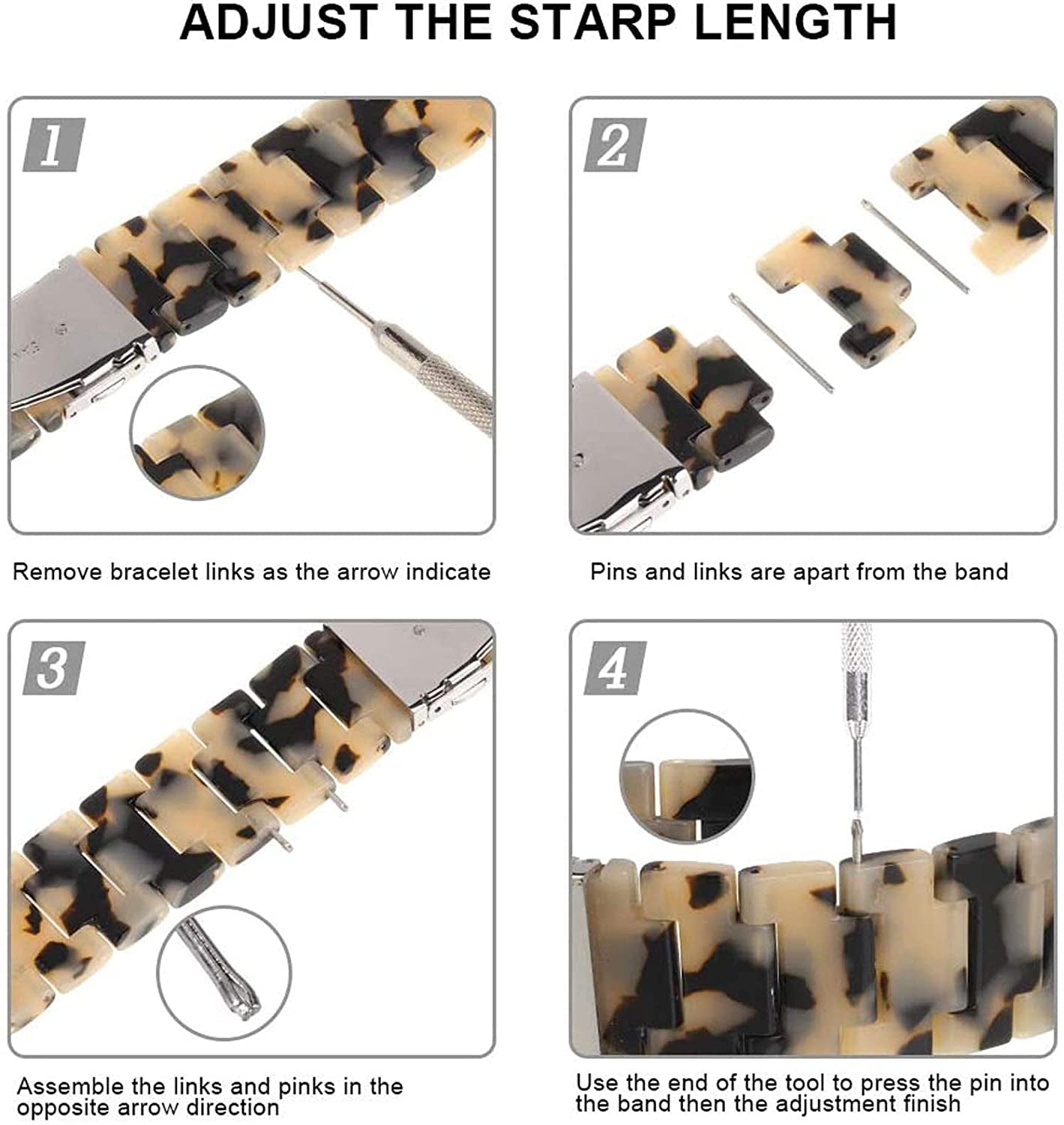 ADJUST THE STARP LENGTH

1

Remove bracelet links as the arrow indicate

2

Pins and links are apart from the band

3

Assemble the links and pinks in the opposite arrow direction

4

Use the end of the tool to press the pin into the band then the adjustment finish