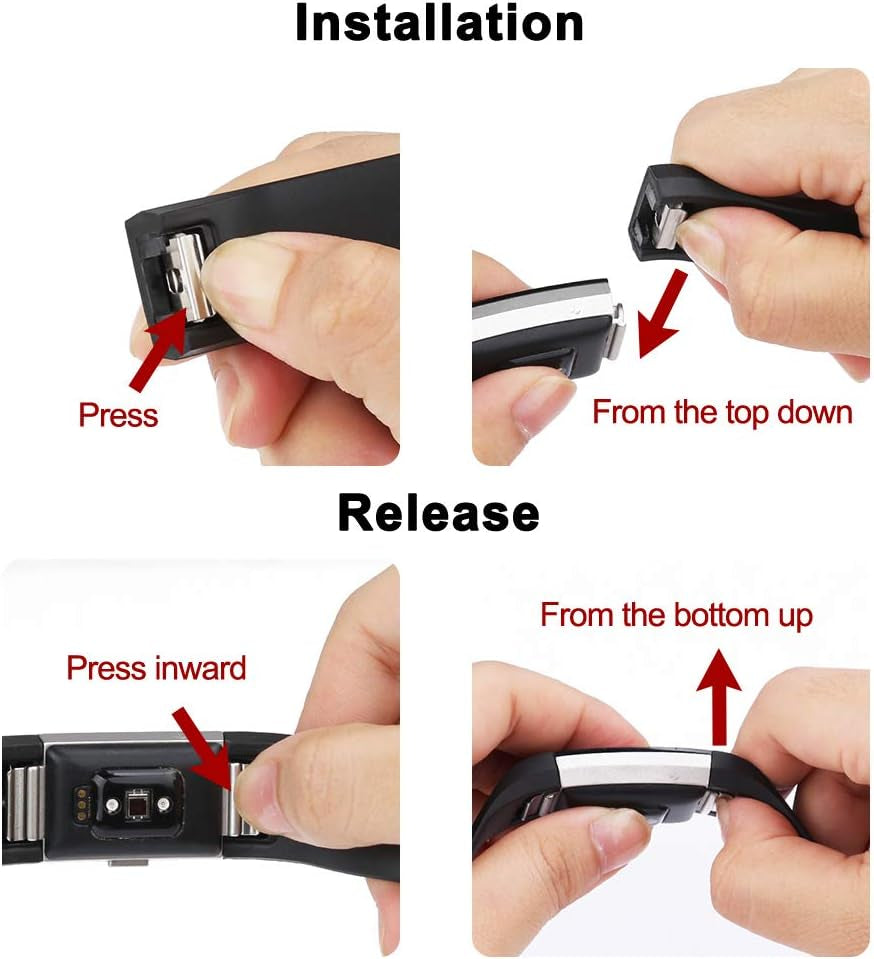 Installation

Press

From the top down

Release

Press inward

From the bottom up