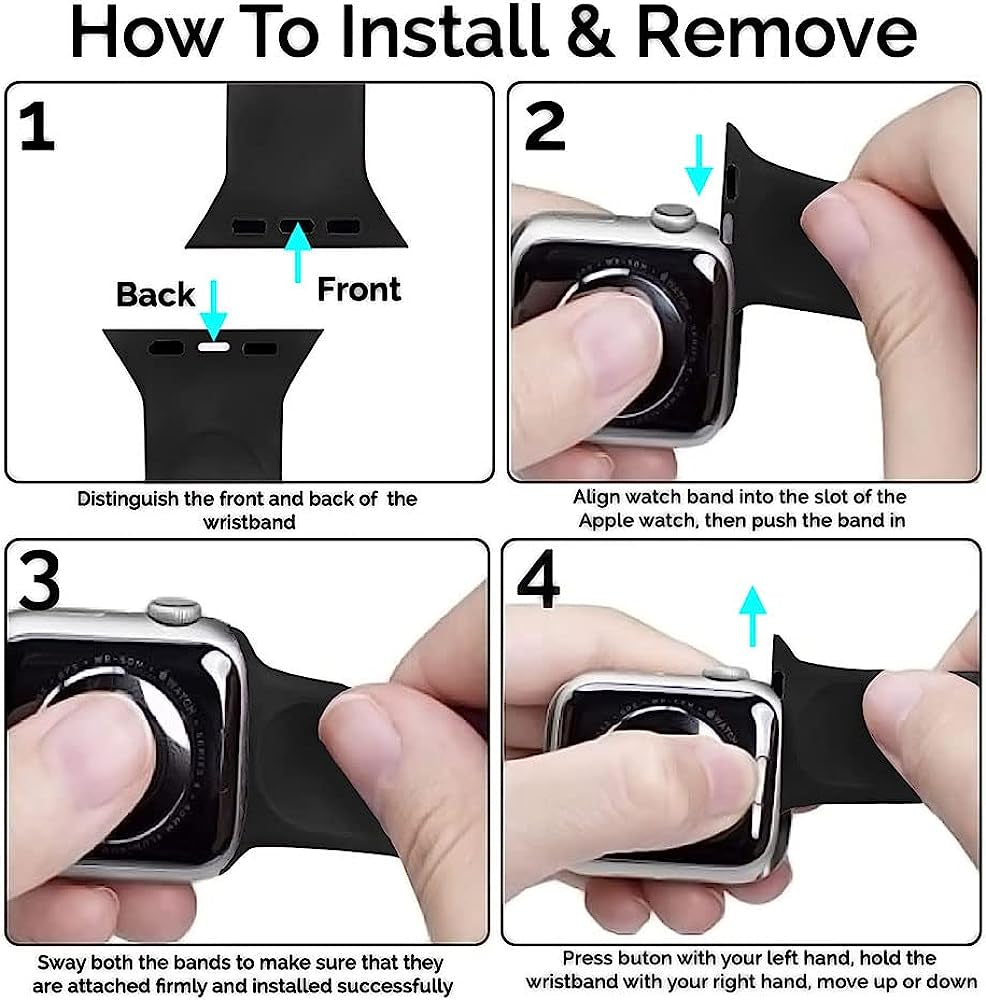 How To Install & Remove

1

Back

Front

Distinguish the front and back of the wristband

2

Align watch band into the slot of the Apple watch, then push the band in

3

Sway both the bands to make sure that they are attached firmly and installed successfully

4

Press buton with your left hand, hold the wristband with your right hand, move up or down