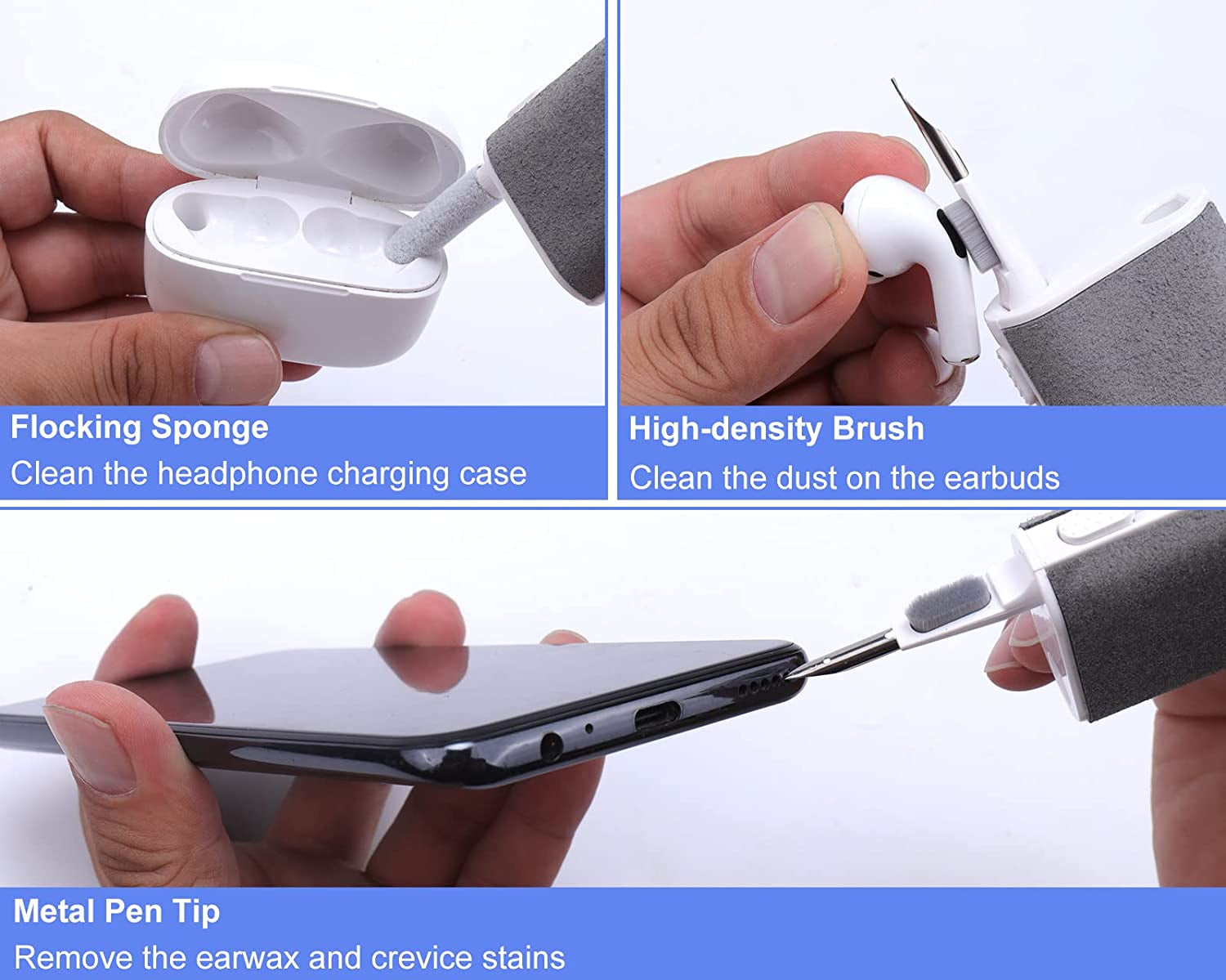 Flocking Sponge
Clean the headphone charging case

High-density Brush
Clean the dust on the earbuds

Metal Pen Tip
Remove the earwax and crevice stains