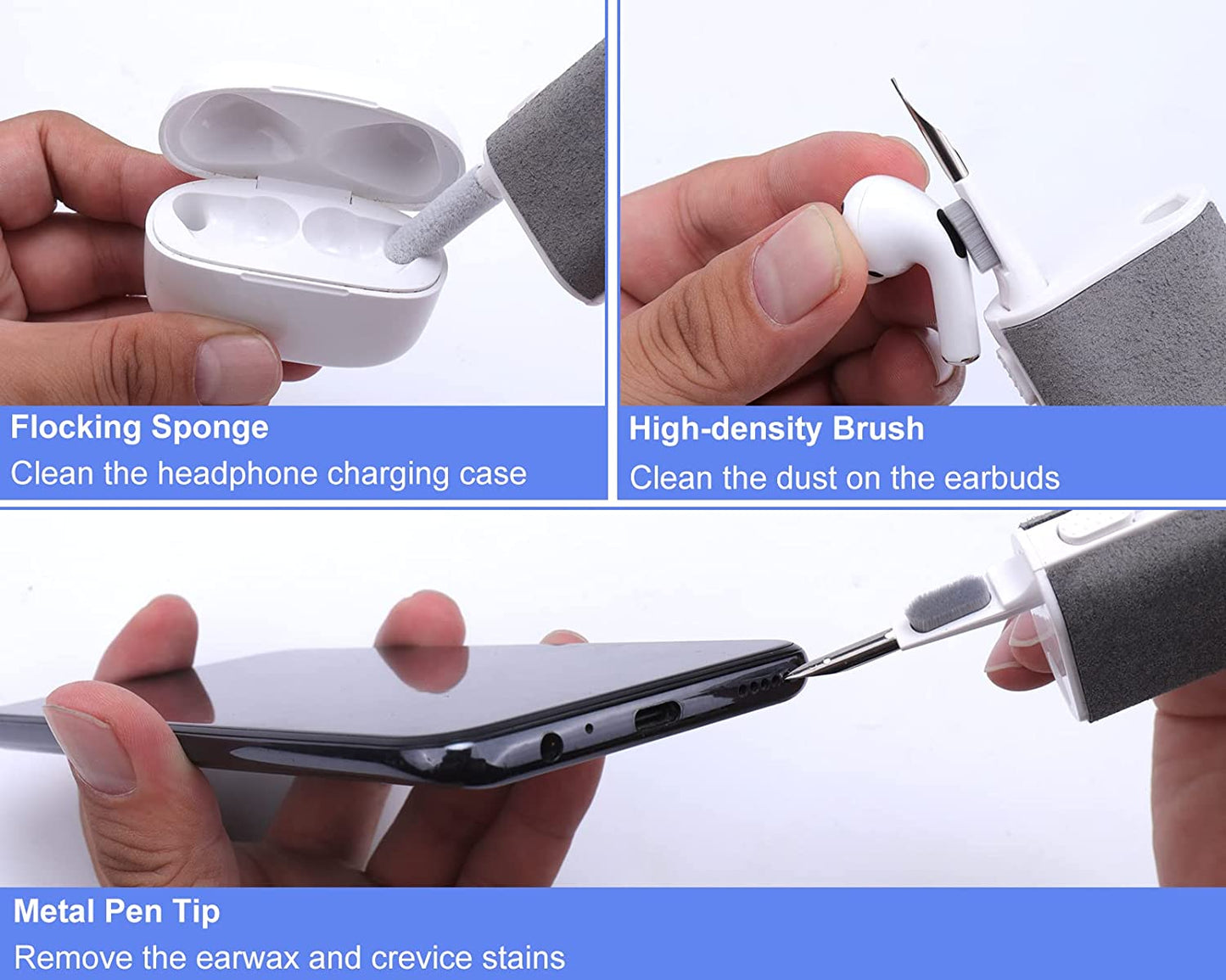 Flocking Sponge
Clean the headphone charging case

High-density Brush
Clean the dust on the earbuds

Metal Pen Tip
Remove the earwax and crevice stains