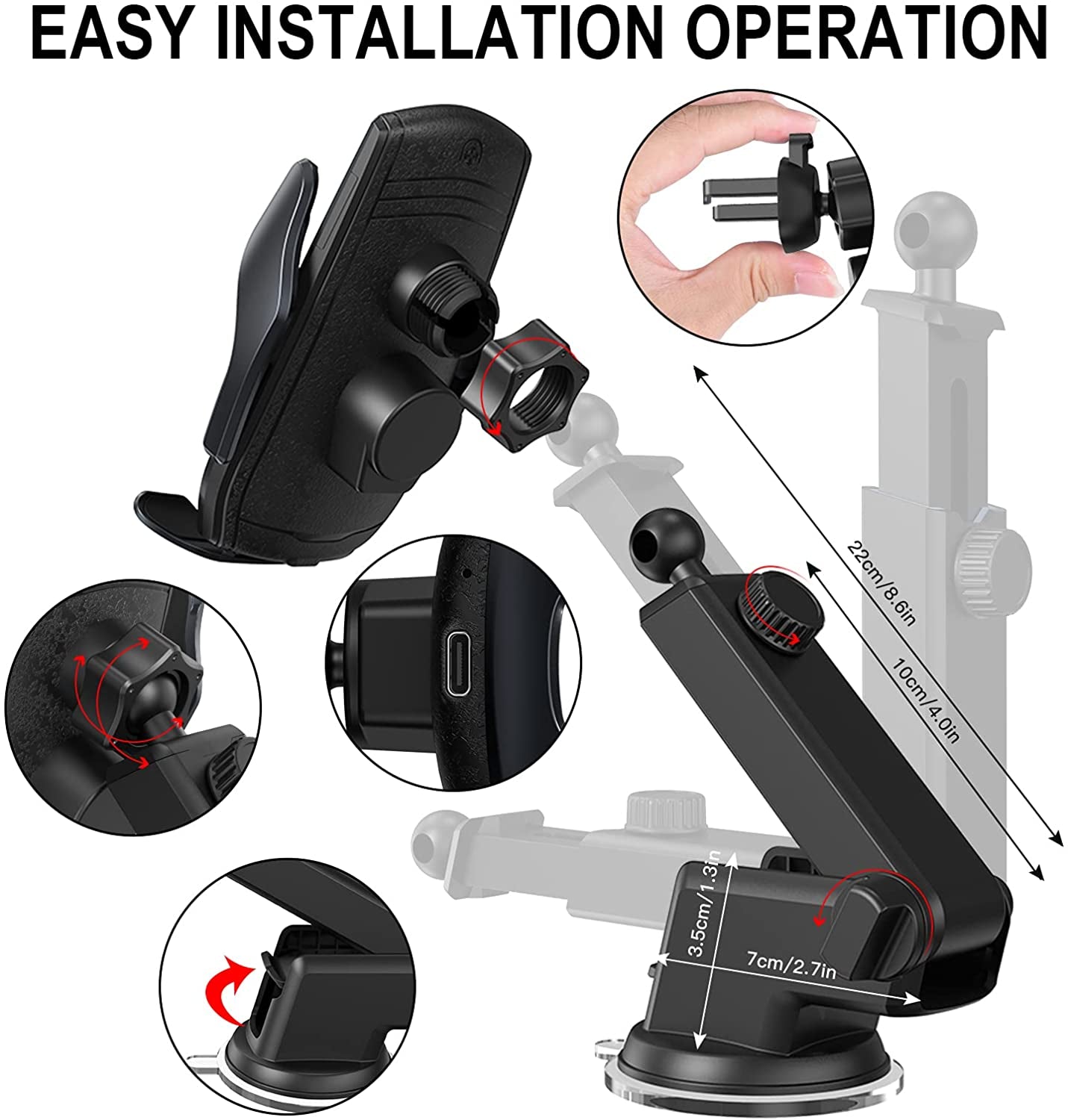 EASY INSTALLATION OPERATION

22cm/8.6in

10cm/4.0in

3.5cm/1.3in

7cm/2.7in