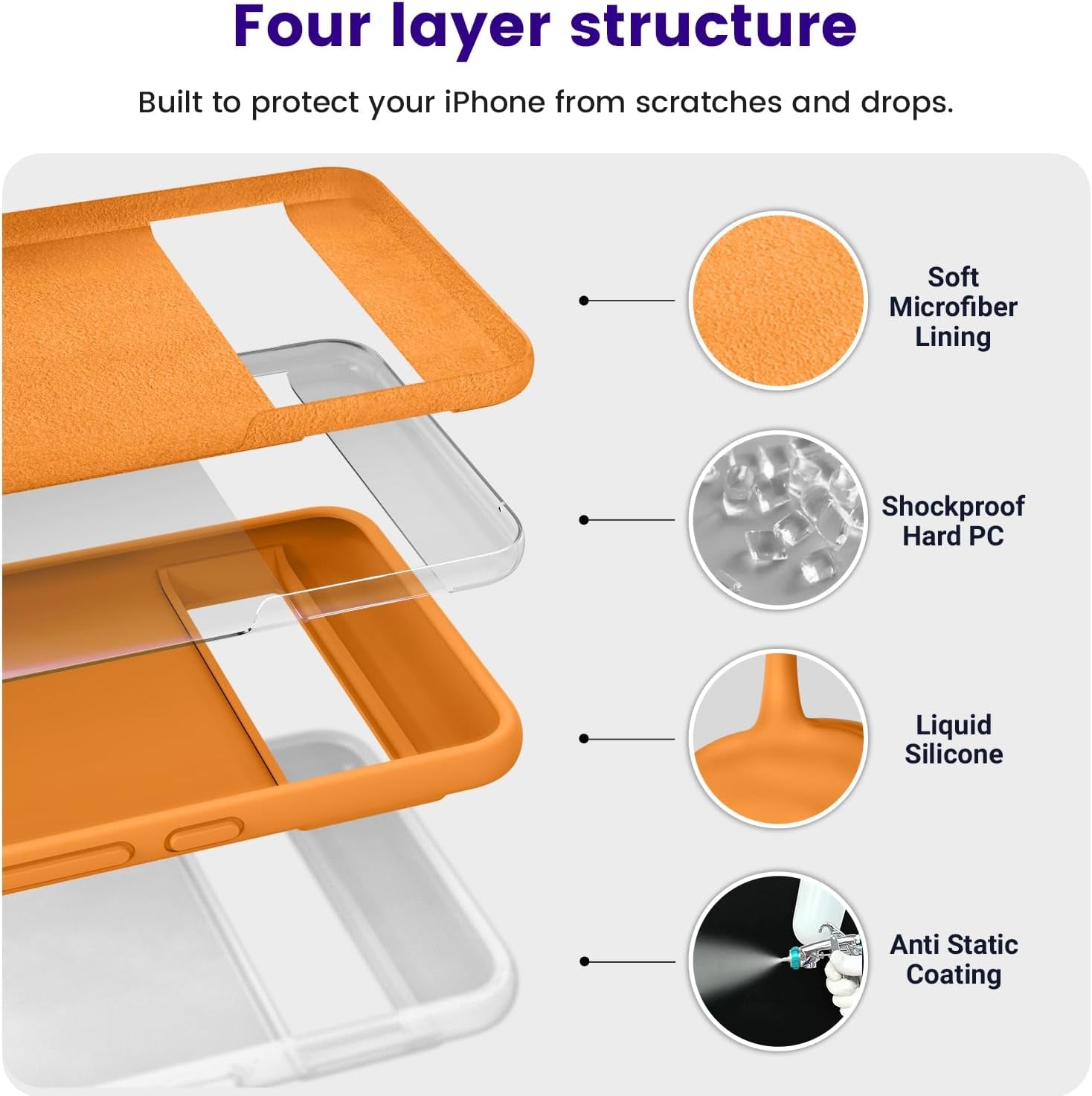 Four layer structure

Built to protect your iPhone from scratches and drops.

Soft Microfiber Lining

Shockproof Hard PC

Liquid Silicone

Anti Static Coating