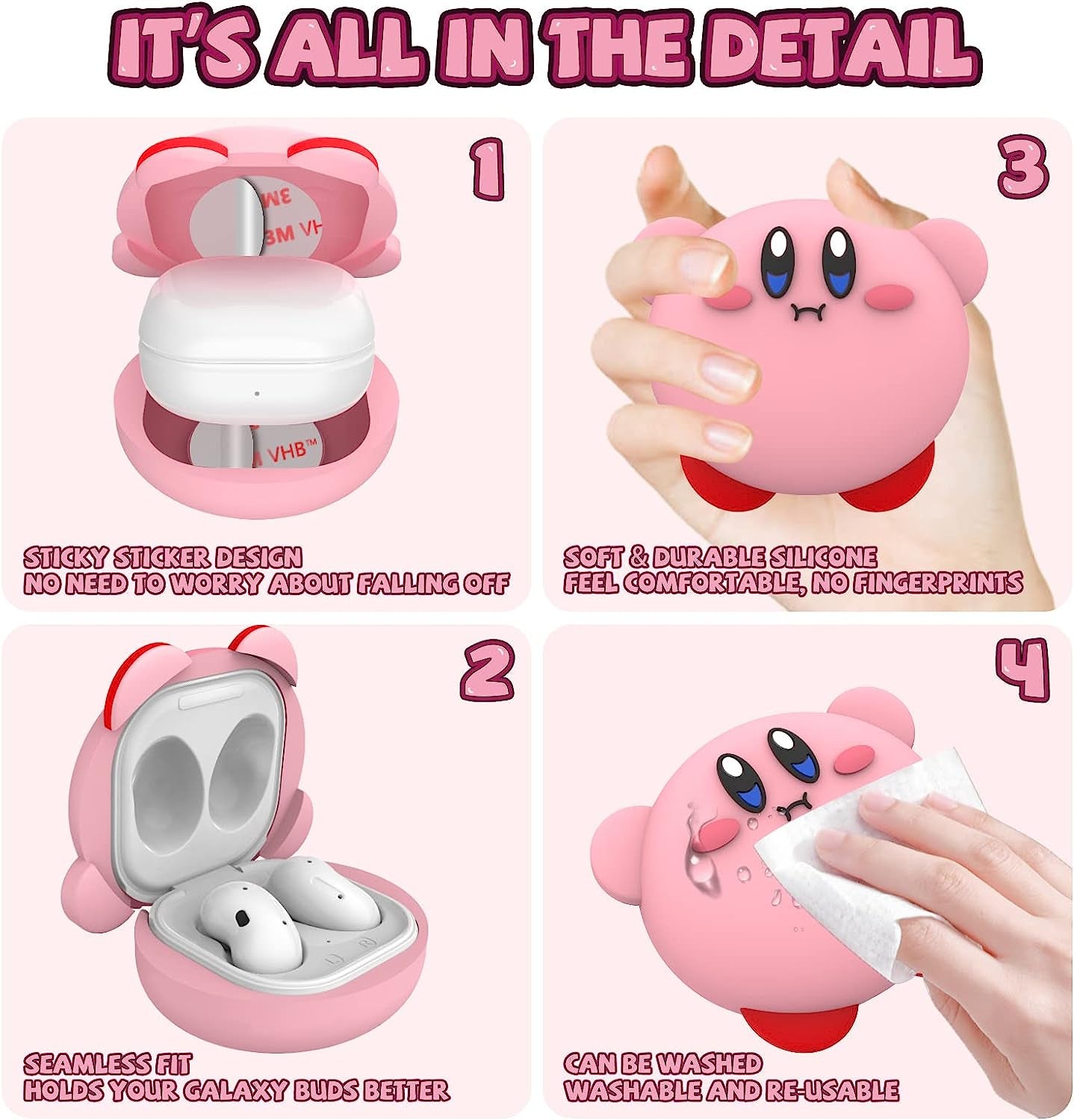 IT'S ALL IN THE DETAIL

1

3M
3M VH
VHB™

STICKY STICKER DESIGN
NO NEED TO WORRY ABOUT FALLING OFF

3

SOFT & DURABLE SILICONE
FEEL COMFORTABLE, NO FINGERPRINTS

2

SEAMLESS FIT
HOLDS YOUR GALAXY BUDS BETTER

4

CAN BE WASHED
WASHABLE AND RE-USABLE