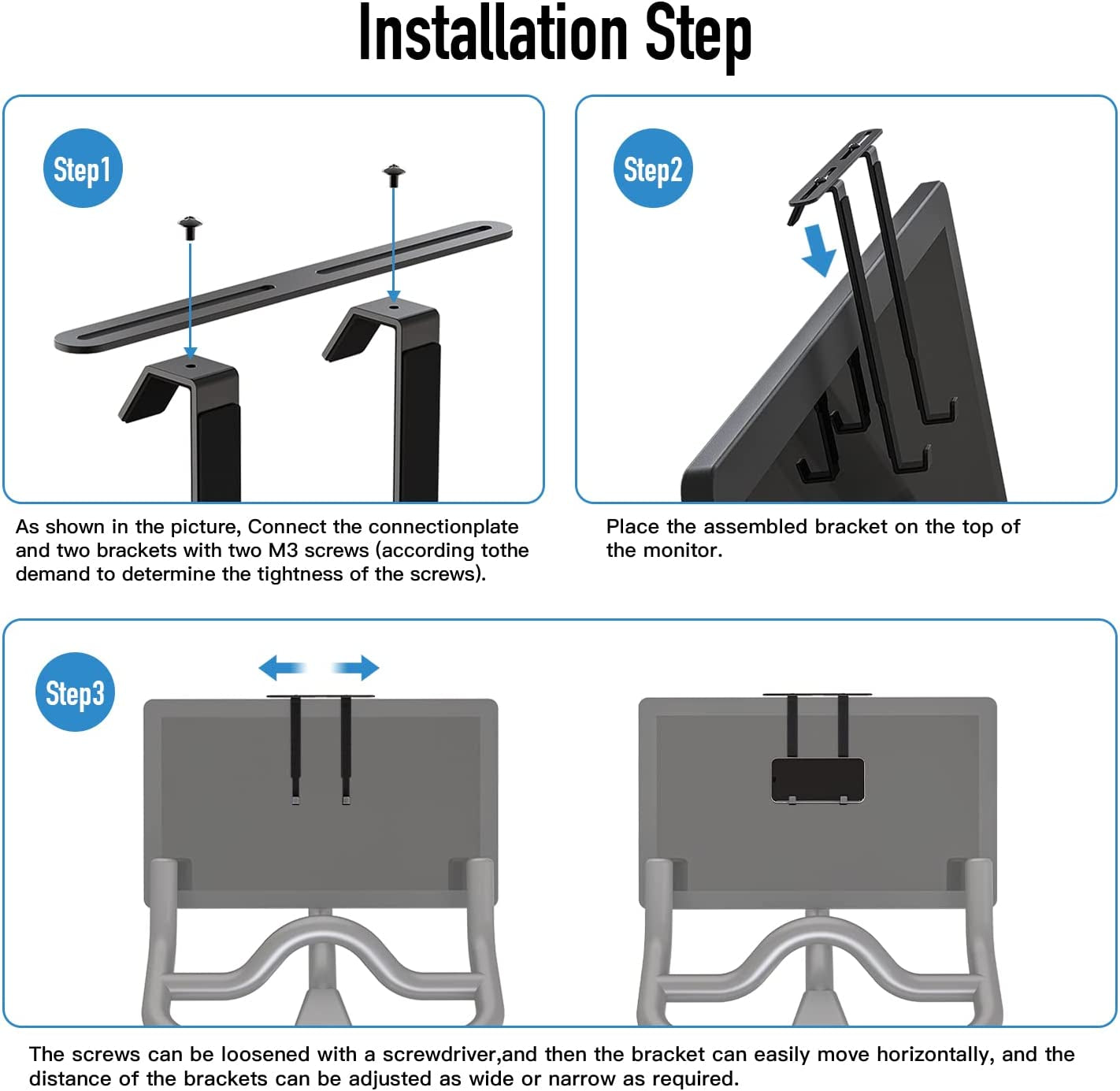 Installation Step

Step1

As shown in the picture, Connect the connectionplate and two brackets with two M3 screws (according tothe demand to determine the tightness of the screws).

Step2

Place the assembled bracket on the top of the monitor.

Step3

The screws can be loosened with a screwdriver,and then the bracket can easily move horizontally, and the distance of the brackets can be adjusted as wide or narrow as required.